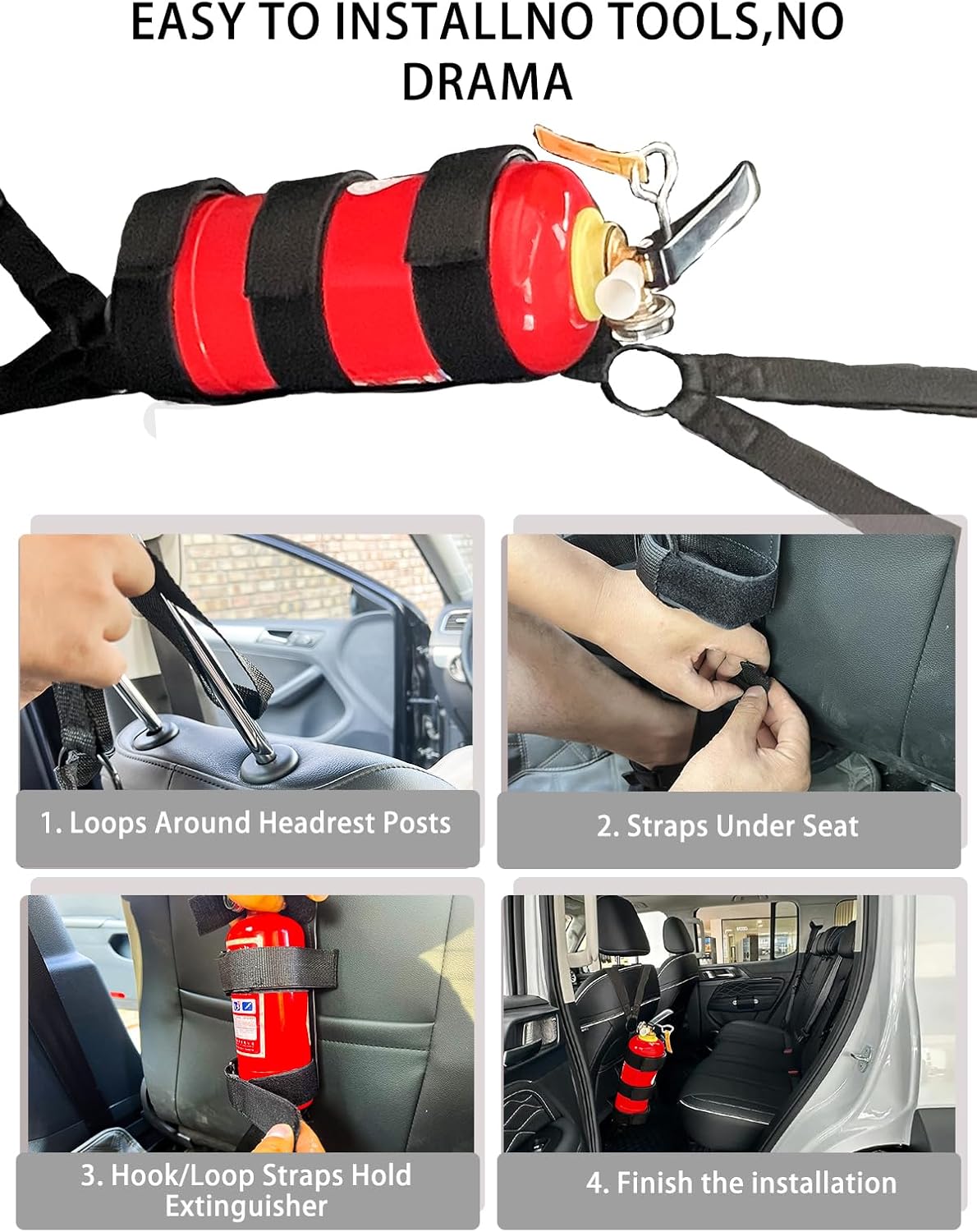 EASY TO INSTALLNO TOOLS,NO DRAMA

1. Loops Around Headrest Posts

2. Straps Under Seat

3. Hook/Loop Straps Hold Extinguisher

4. Finish the installation