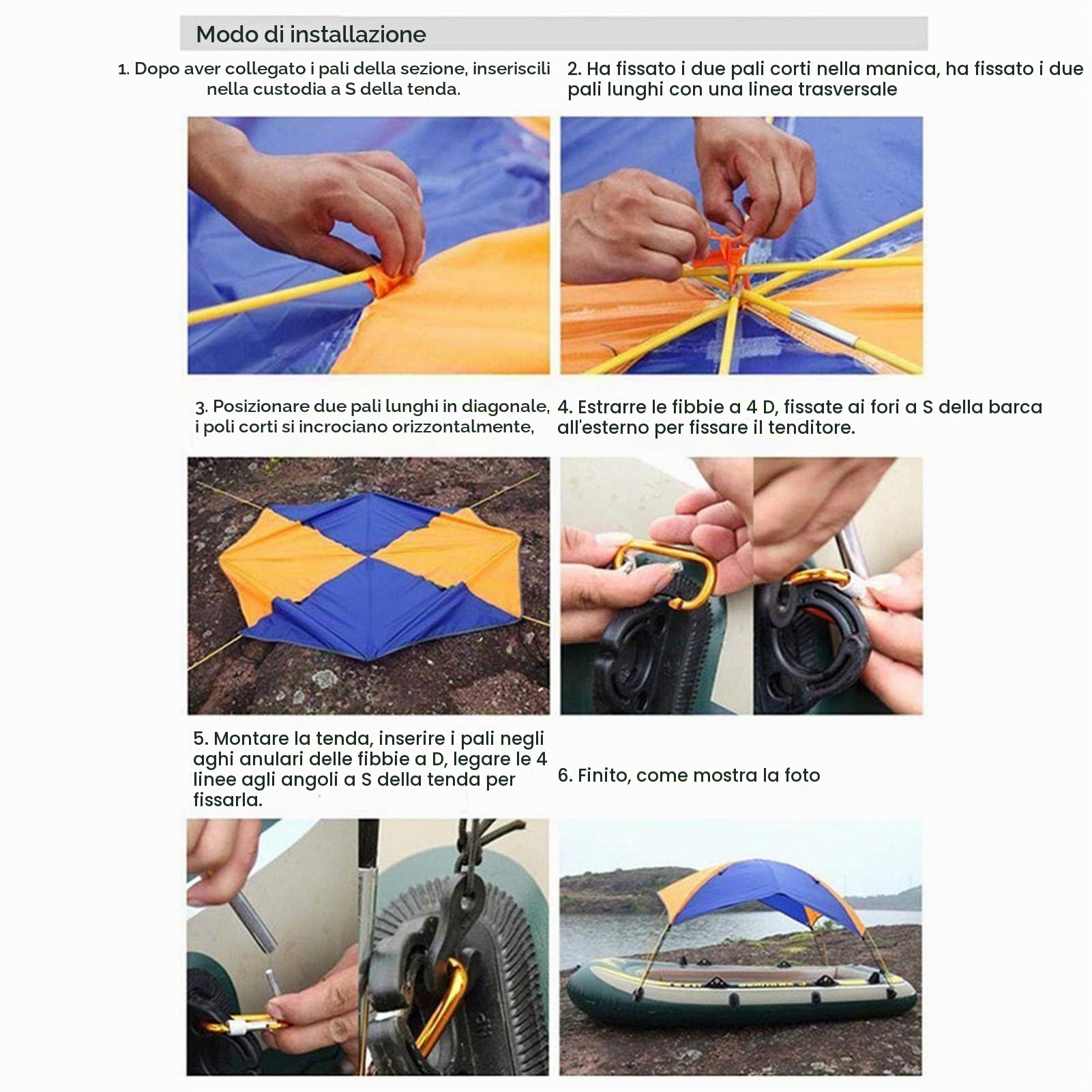 Modo di installazione

1. Dopo aver collegato i pali della sezione, inseriscili nella custodia a S della tenda.

2. Ha fissato i due pali corti nella manica, ha fissato i due pali lunghi con una linea trasversale

3. Posizionare due pali lunghi in diagonale, i poli corti si incrociano orizzontalmente,

4. Estrarre le fibbie a 4 D, fissate ai fori a S della barca all'esterno per fissare il tenditore.

5. Montare la tenda, inserire i pali negli aghi anulari delle fibbie a D, legare le 4 linee agli angoli a S della tenda per fissarla.

6. Finito, come mostra la foto