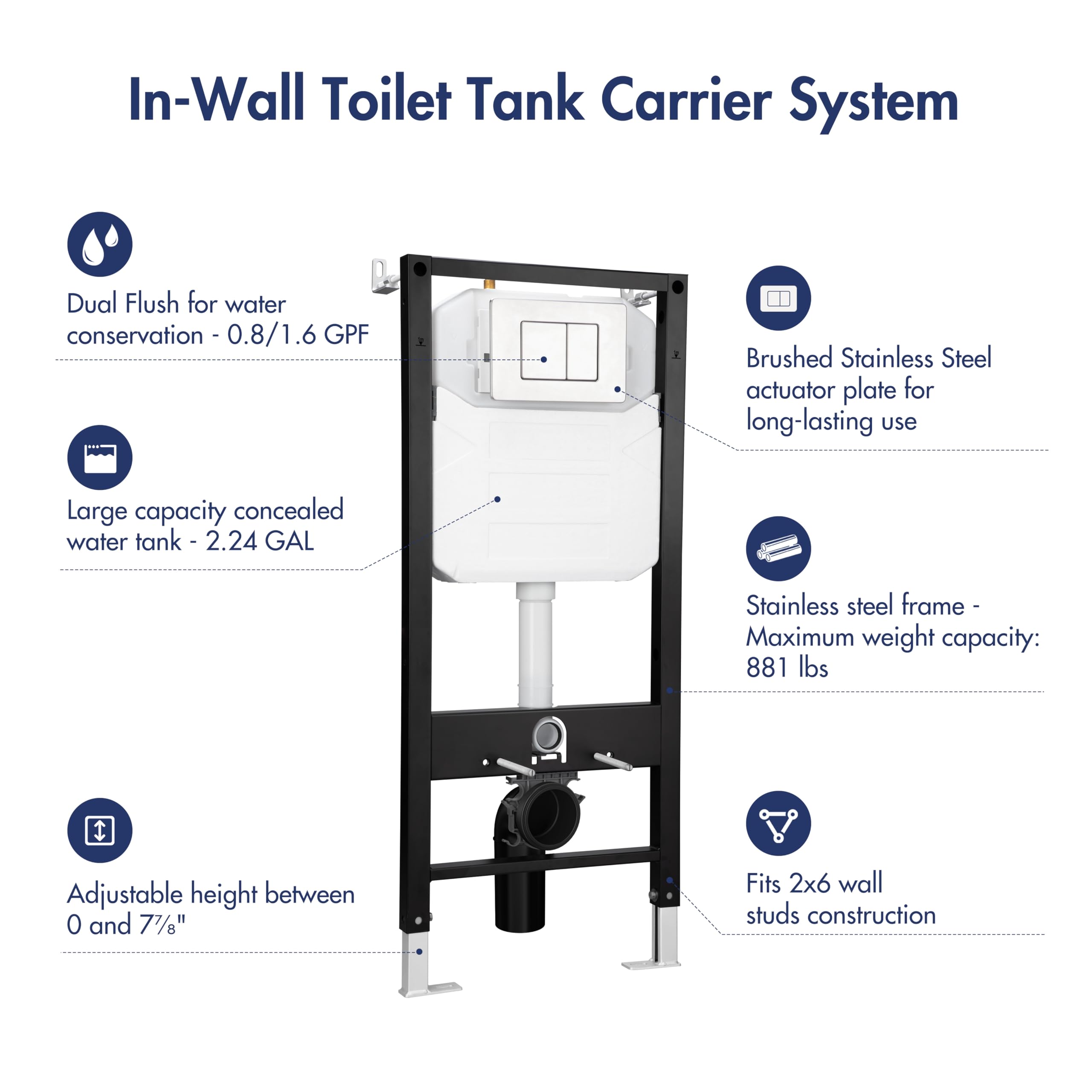 In-Wall Toilet Tank Carrier System

Dual Flush for water conservation - 0.8/1.6 GPF

Large capacity concealed water tank - 2.24 GAL

Adjustable height between 0 and 7⅞"

Brushed Stainless Steel actuator plate for long-lasting use

Stainless steel frame - Maximum weight capacity: 881 lbs

Fits 2x6 wall studs construction