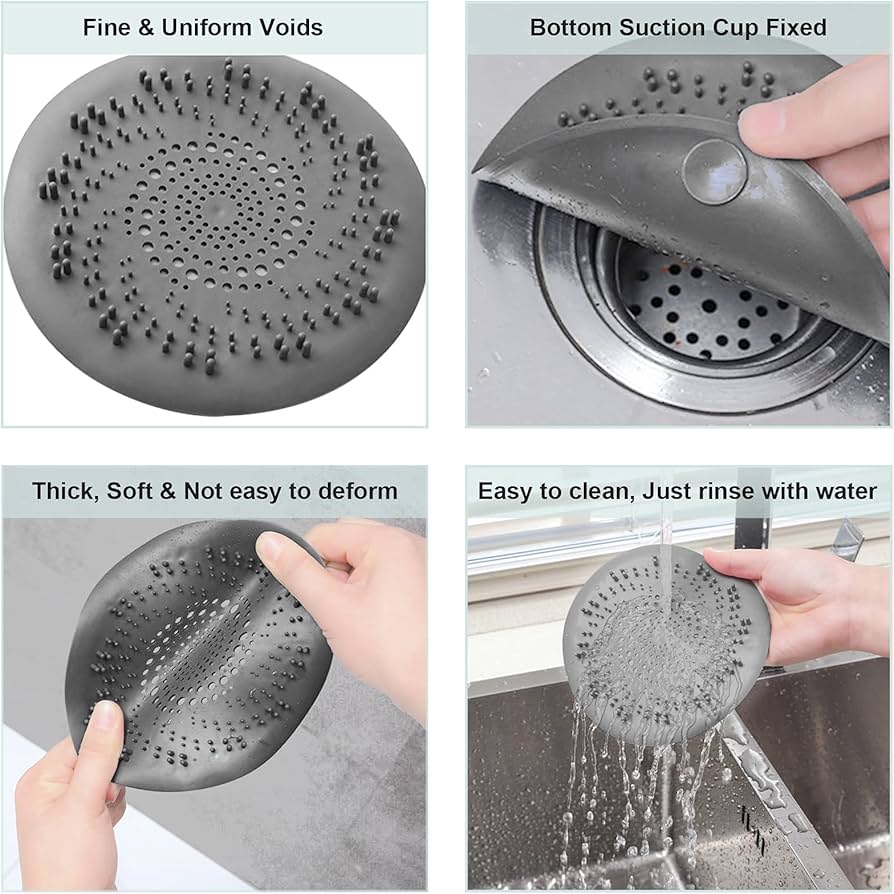 Fine & Uniform Voids

Bottom Suction Cup Fixed

Thick, Soft & Not easy to deform

Easy to clean, Just rinse with water