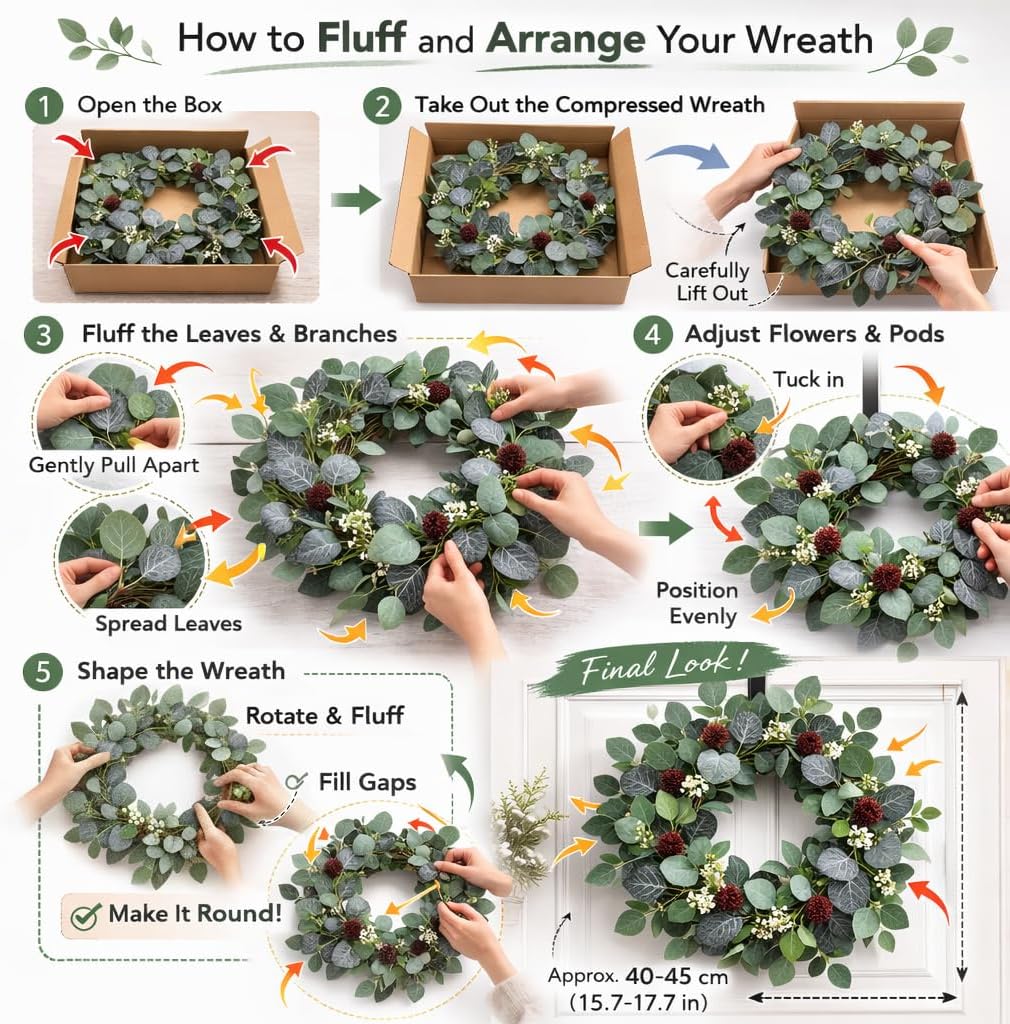 How to Fluff and Arrange Your Wreath

1 Open the Box

2 Take Out the Compressed Wreath

Carefully Lift Out

3 Fluff the Leaves & Branches

Gently Pull Apart

Spread Leaves

4 Adjust Flowers & Pods

Tuck in

Position Evenly

5 Shape the Wreath

Rotate & Fluff

Fill Gaps

Make It Round!

Final Look!

Approx. 40-45 cm (15.7-17.7 in)