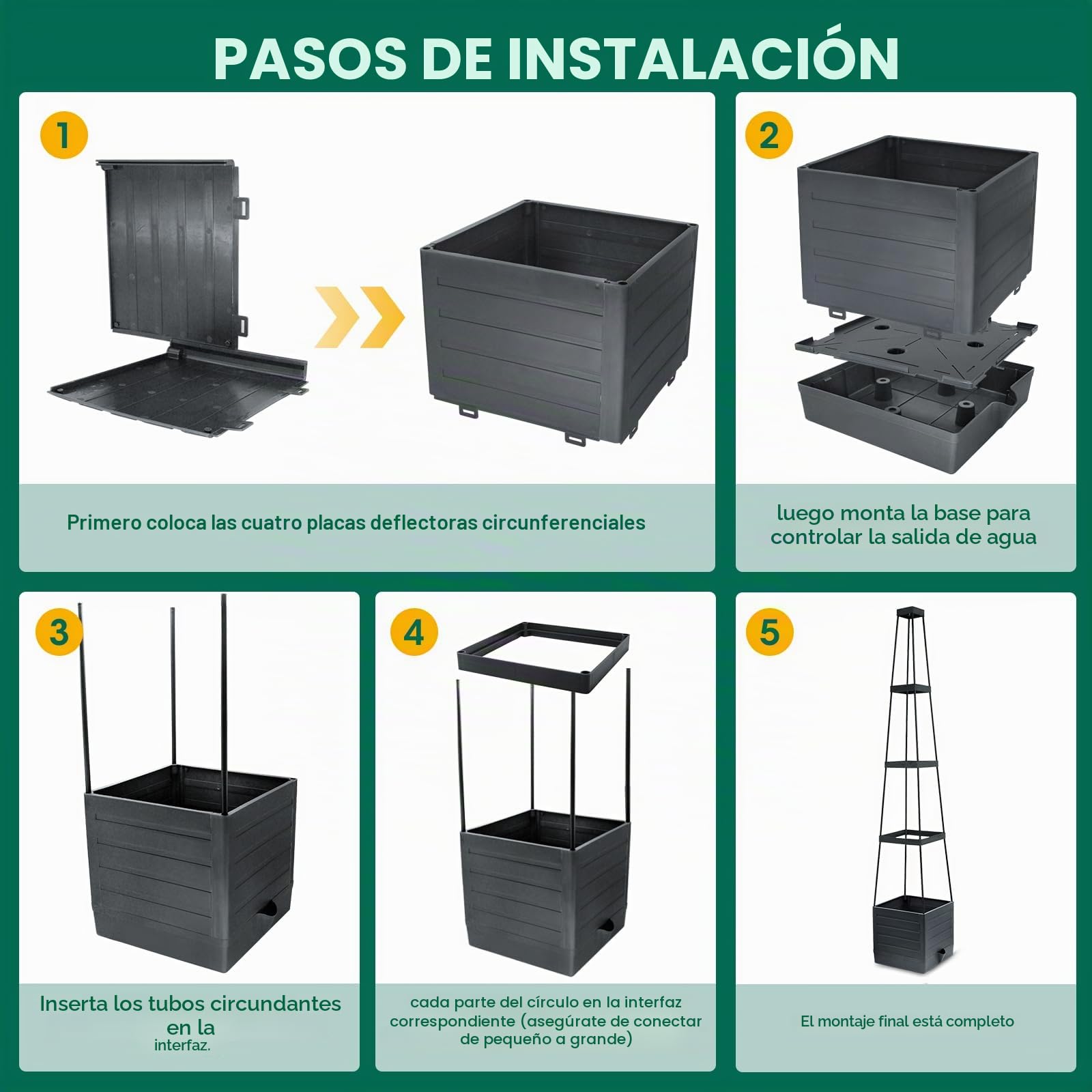 PASOS DE INSTALACIÓN

1

Primero coloca las cuatro placas deflectoras circunferenciales

2

luego monta la base para controlar la salida de agua

3

Inserta los tubos circundantes en la interfaz.

4

cada parte del círculo en la interfaz correspondiente (asegúrate de conectar de pequeño a grande)

5

El montaje final está completo