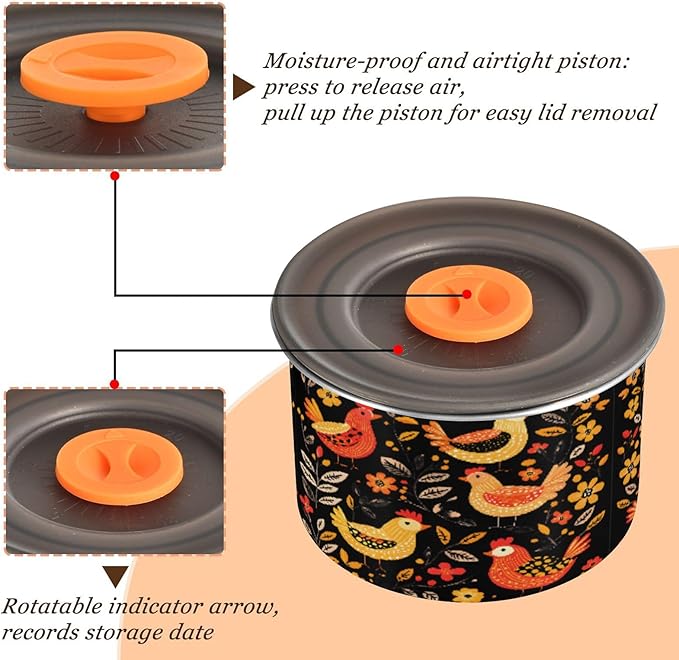 Moisture-proof and airtight piston:
press to release air,
pull up the piston for easy lid removal

Rotatable indicator arrow,
records storage date