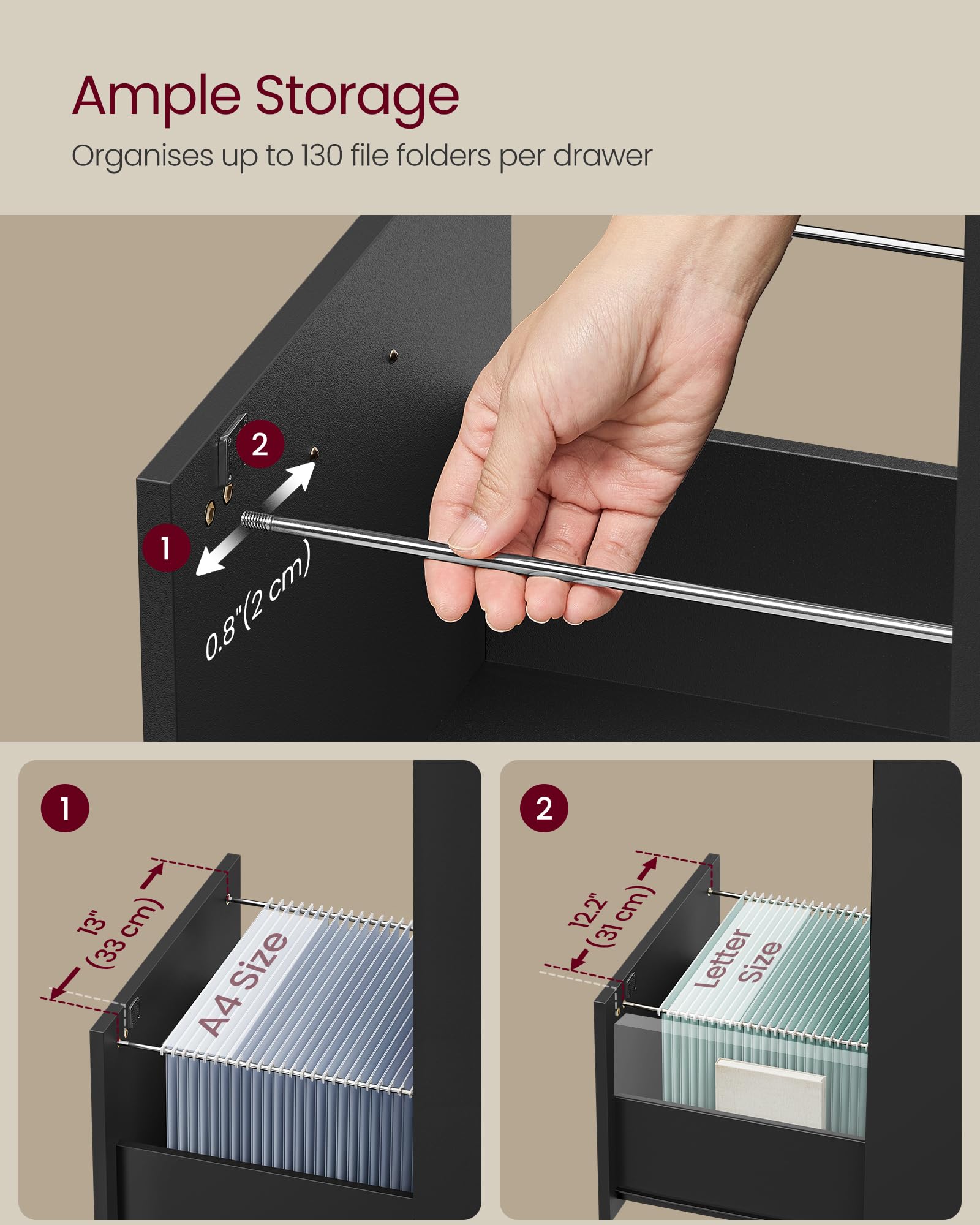 Ample Storage

Organises up to 130 file folders per drawer

2

1

0.8"(2 cm)

1

13"
(33 cm)

A4 Size

2

12.2"
(31 cm)

Letter
Size