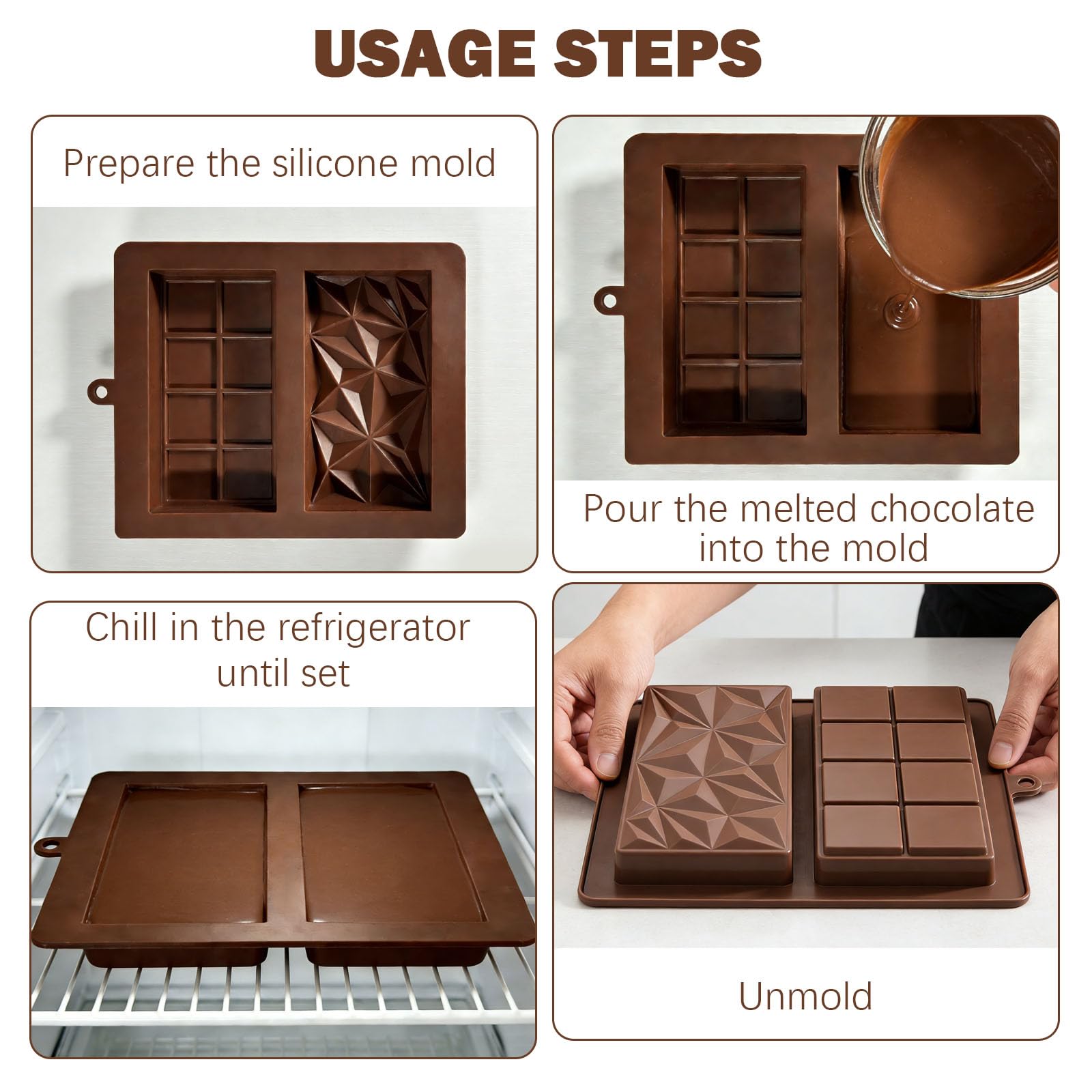 USAGE STEPS

Prepare the silicone mold

Pour the melted chocolate into the mold

Chill in the refrigerator until set

Unmold