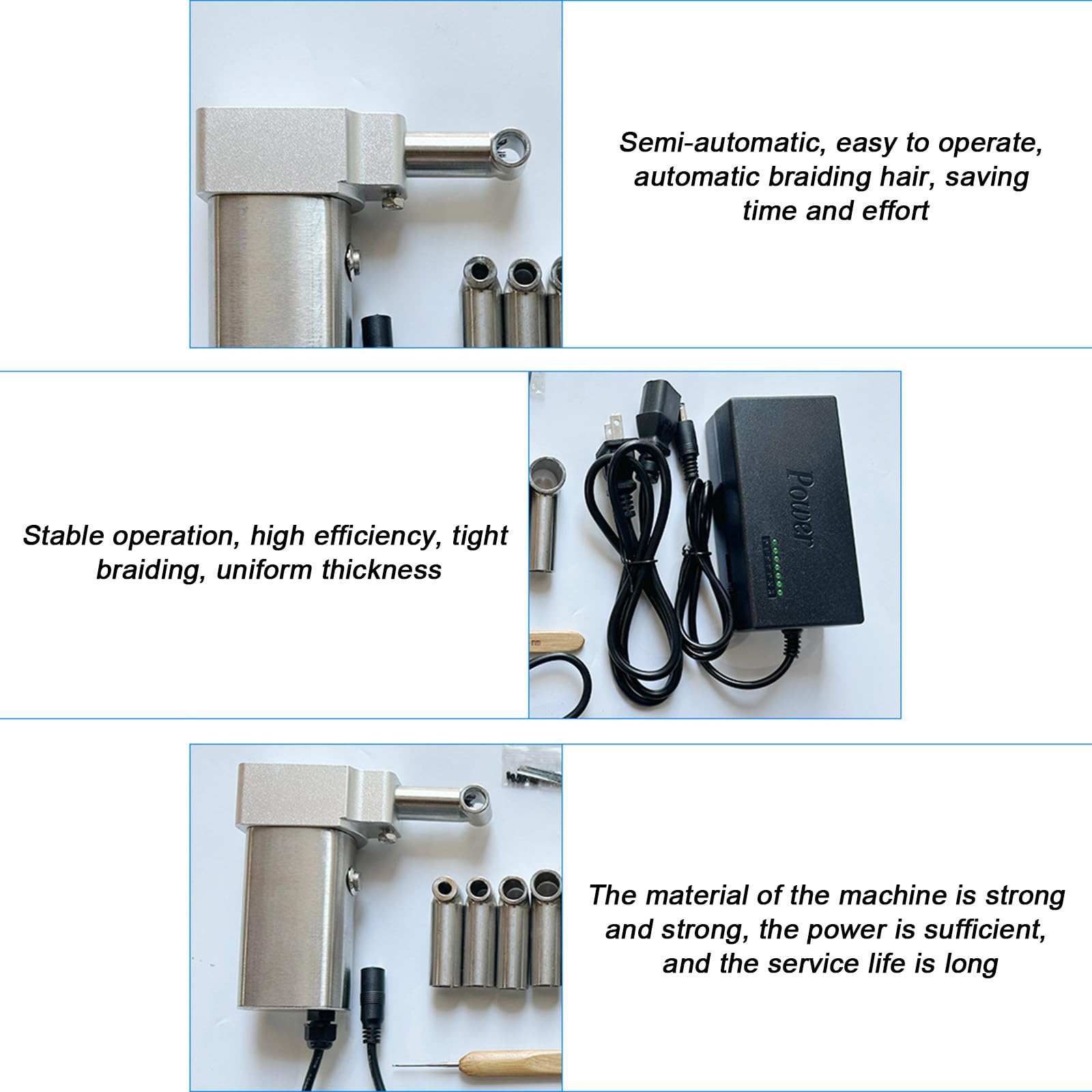 Semi-automatic, easy to operate, automatic braiding hair, saving time and effort

Stable operation, high efficiency, tight braiding, uniform thickness

Power

The material of the machine is strong and strong, the power is sufficient, and the service life is long