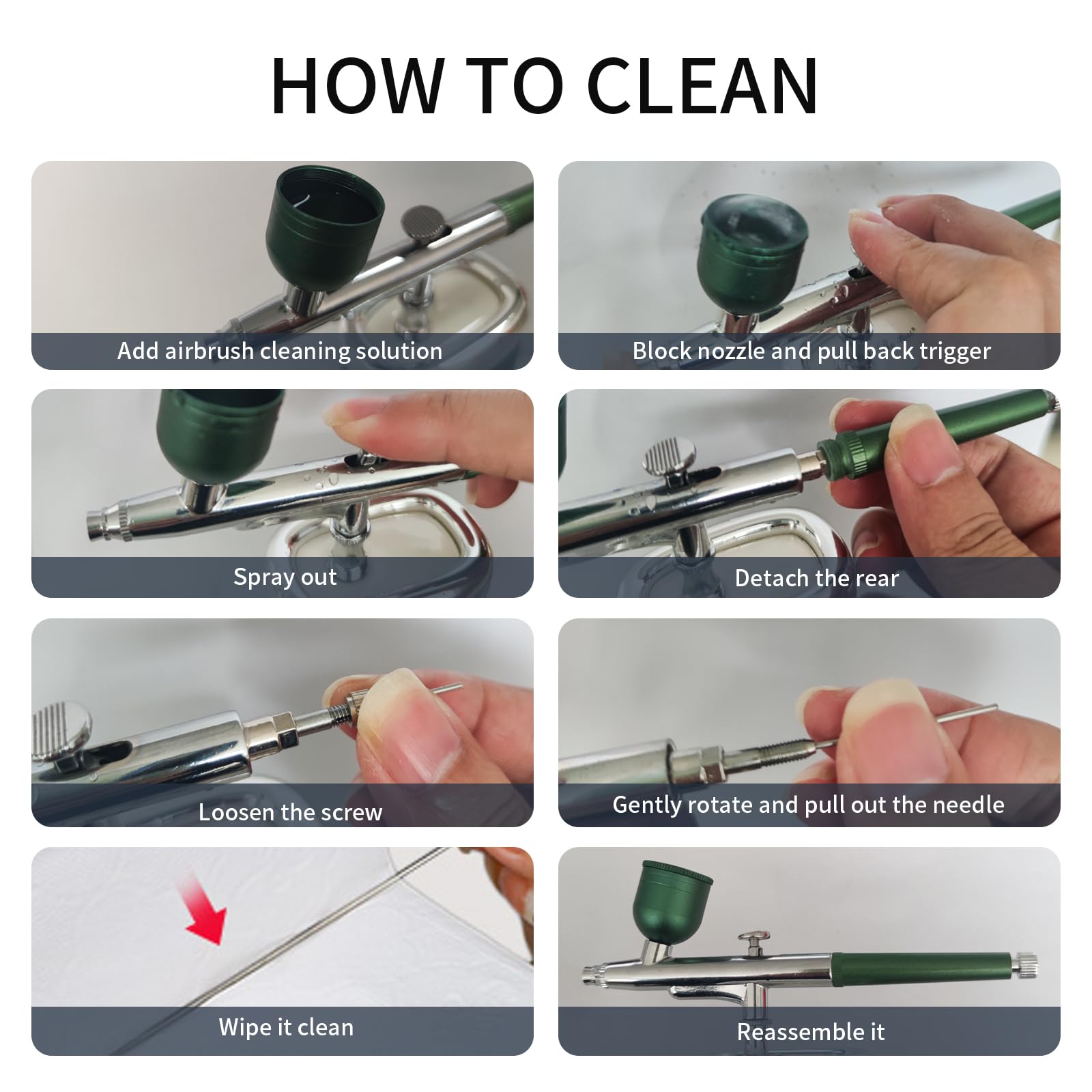 HOW TO CLEAN

Add airbrush cleaning solution

Block nozzle and pull back trigger

Spray out

Detach the rear

Loosen the screw

Gently rotate and pull out the needle

Wipe it clean

Reassemble it