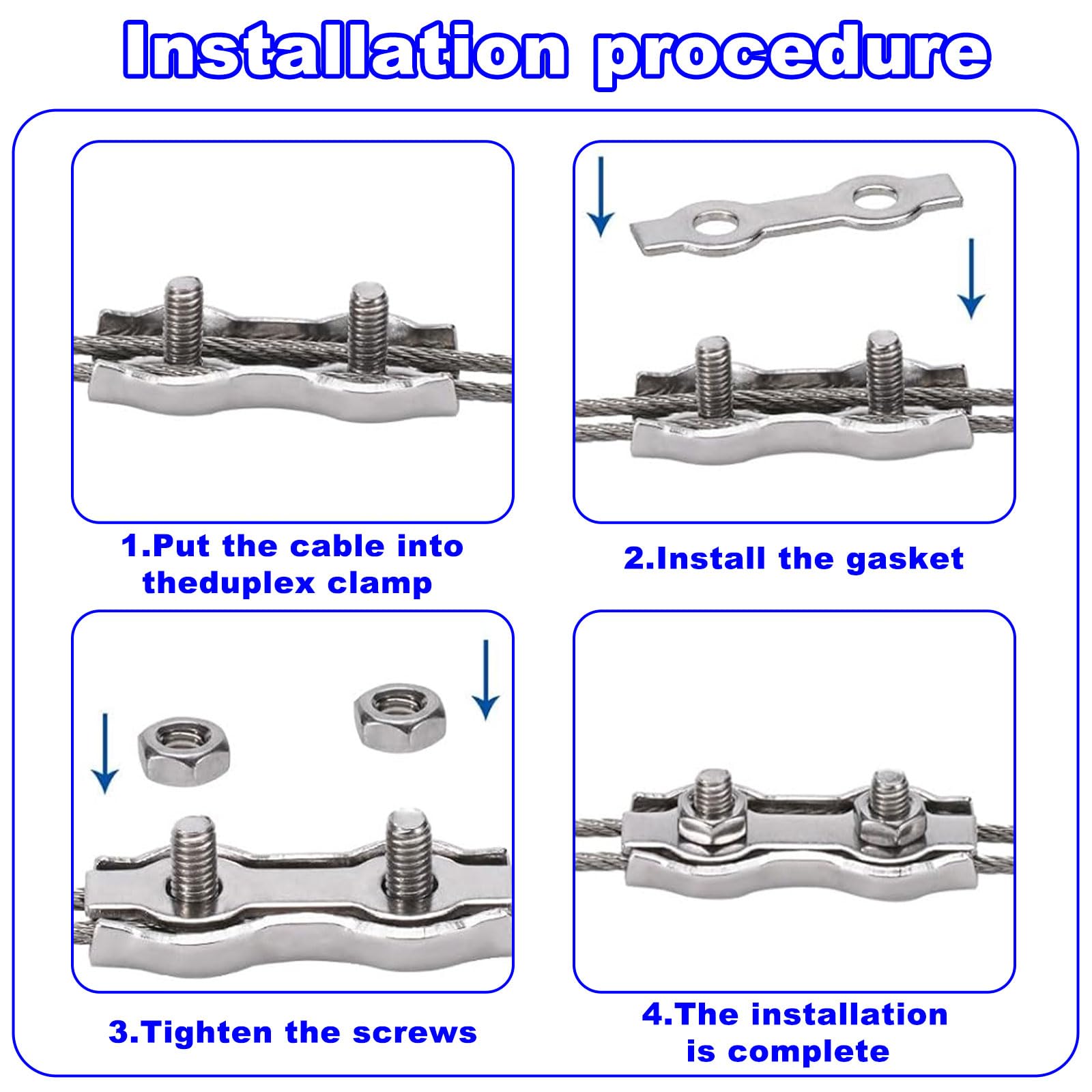 Installation procedure

1.Put the cable into theduplex clamp

2.Install the gasket

3.Tighten the screws

4.The installation is complete