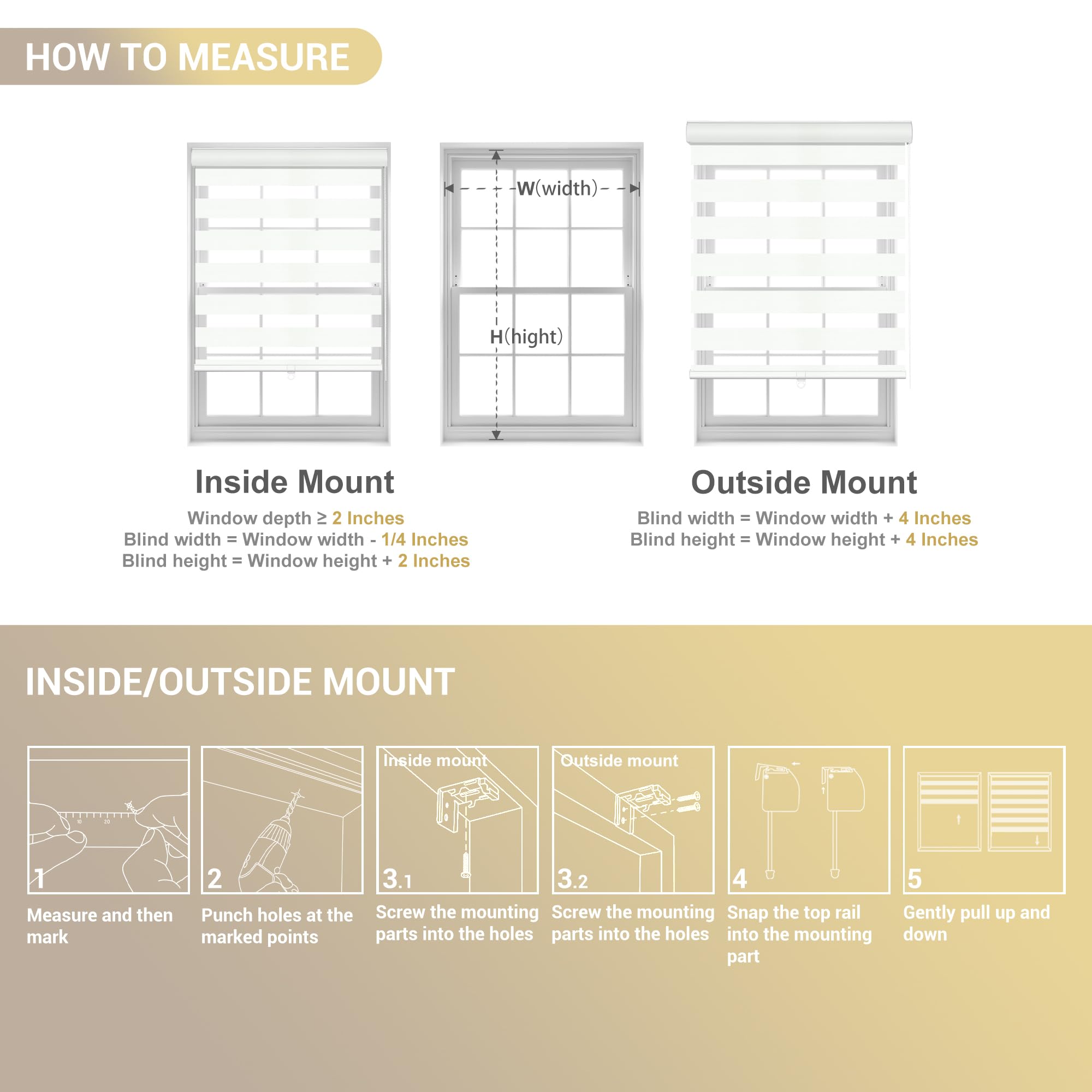 HOW TO MEASURE

W(width)

H(hight)

Inside Mount

Window depth ≥ 2 Inches
Blind width = Window width - 1/4 Inches
Blind height = Window height + 2 Inches

Outside Mount

Blind width = Window width + 4 Inches
Blind height = Window height + 4 Inches

INSIDE/OUTSIDE MOUNT

10 20

1

Measure and then mark

2

Punch holes at the marked points

Inside mount

3.1

Screw the mounting parts into the holes

Outside mount

3.2

Screw the mounting parts into the holes

4

Snap the top rail into the mounting part

5

Gently pull up and down