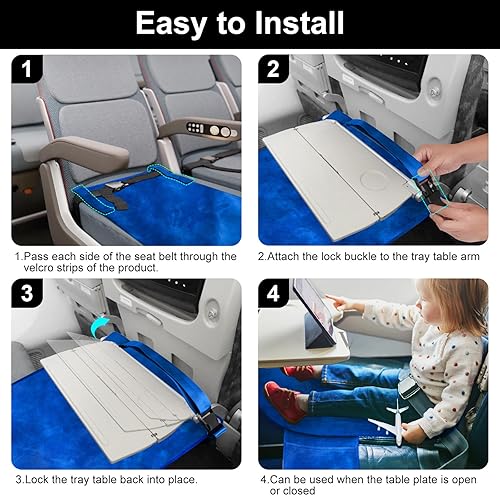 Easy to Install

1

1.Pass each side of the seat belt through the velcro strips of the product.

2

2.Attach the lock buckle to the tray table arm

3

3.Lock the tray table back into place.

4

4.Can be used when the table plate is open or closed