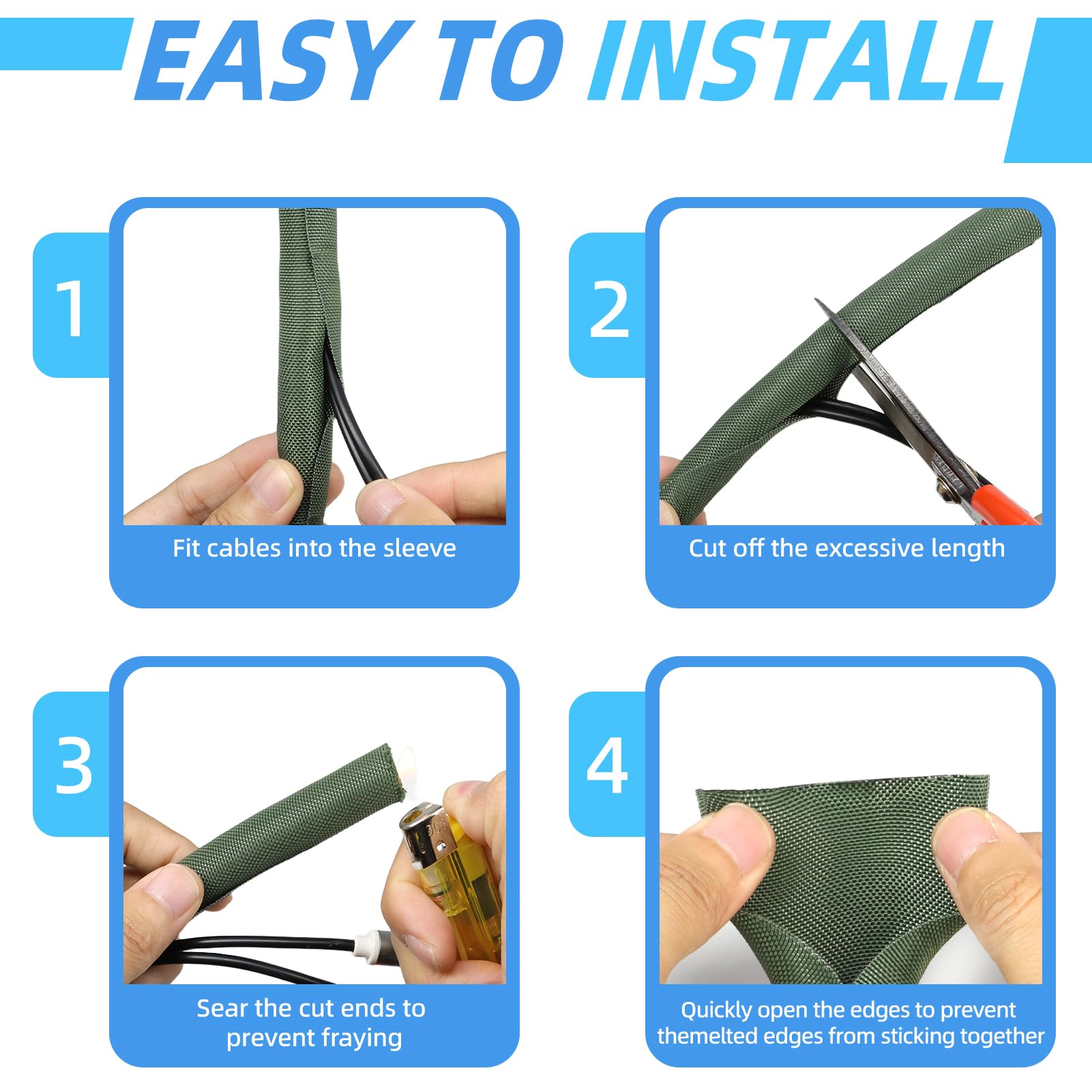 EASY TO INSTALL

1

Fit cables into the sleeve

2

Cut off the excessive length

3

Sear the cut ends to prevent fraying

4

Quickly open the edges to prevent themelted edges from sticking together