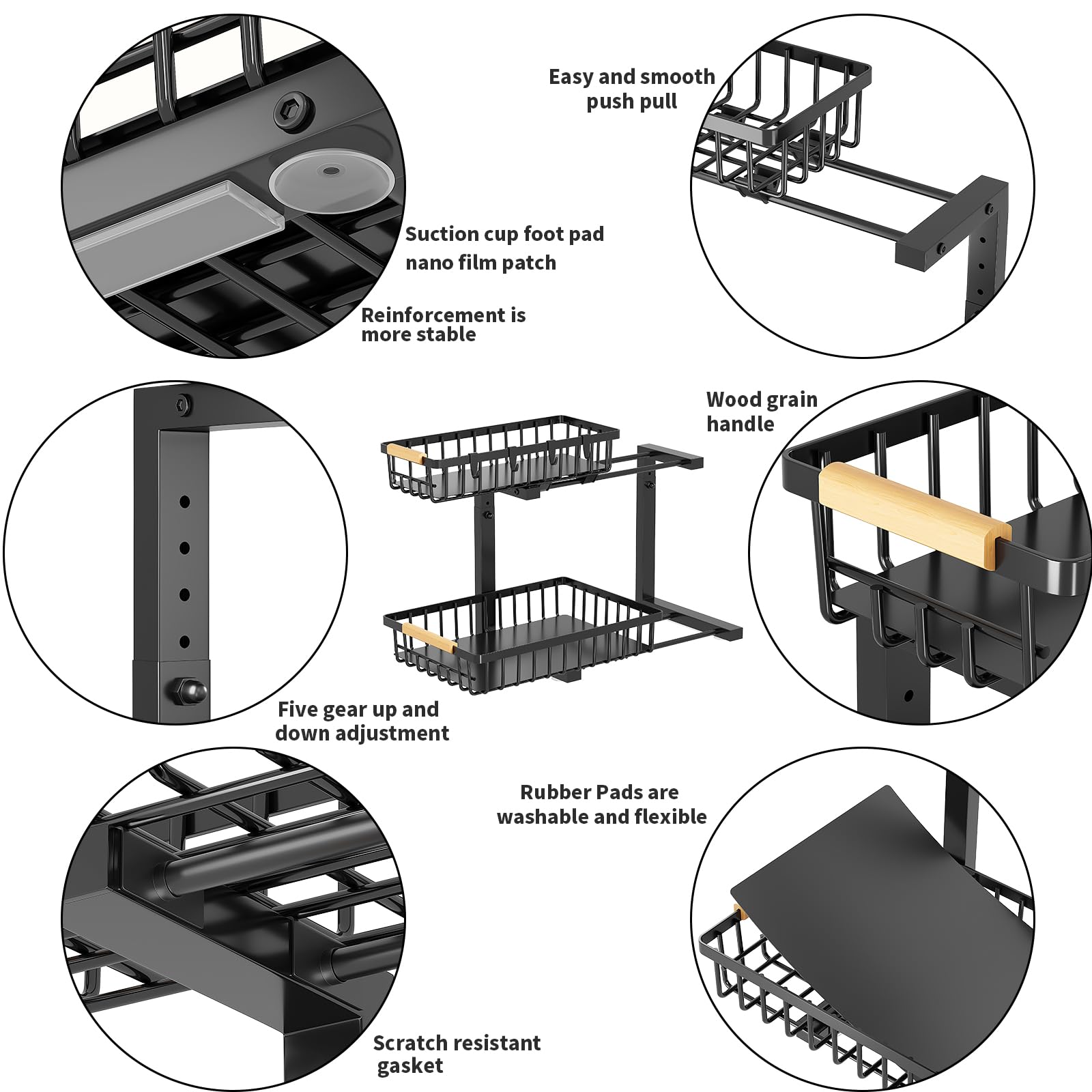 Easy and smooth push pull

Suction cup foot pad
nano film patch

Reinforcement is more stable

Wood grain handle

Five gear up and down adjustment

Rubber Pads are washable and flexible

Scratch resistant gasket