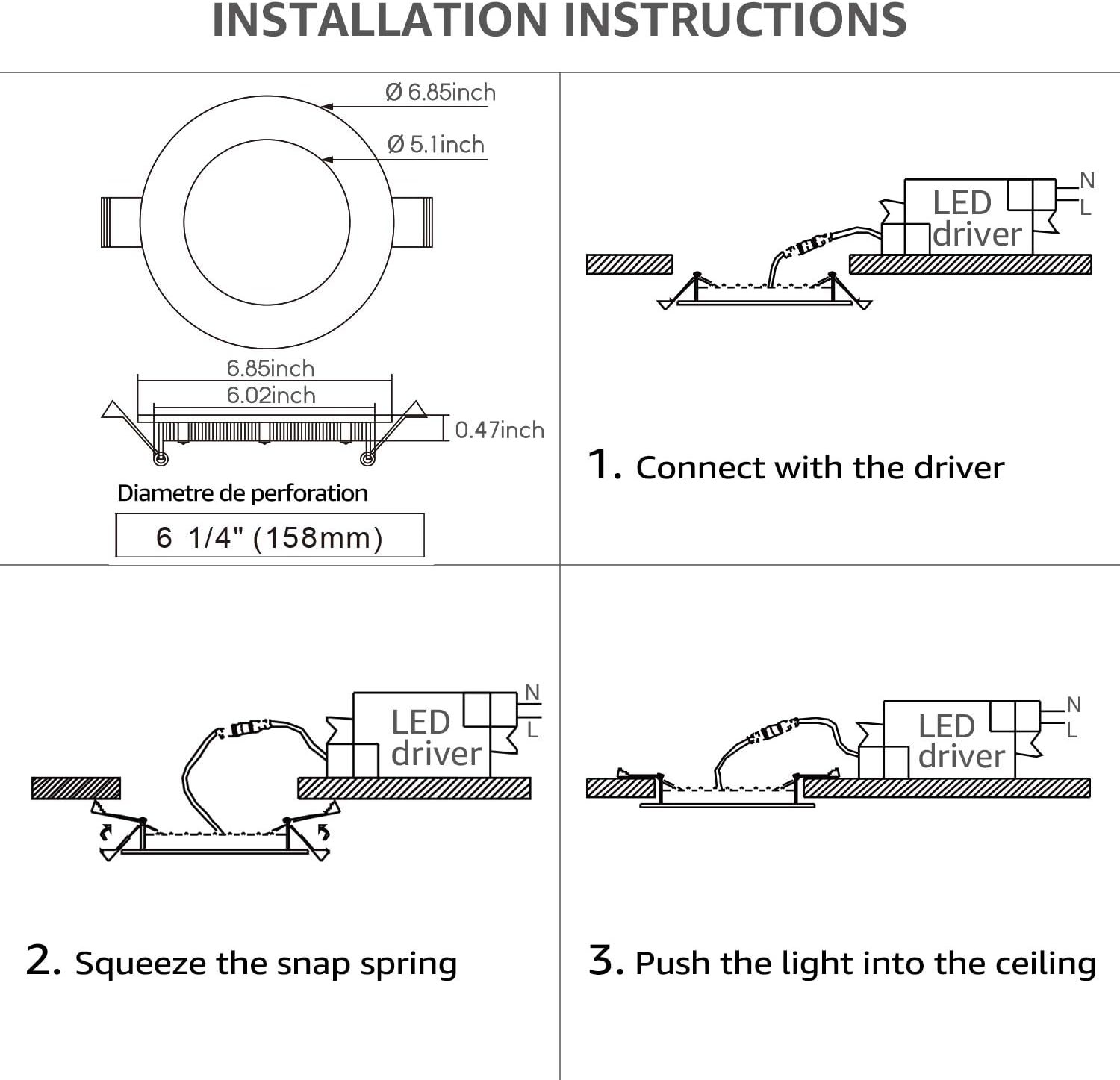 INSTALLATION INSTRUCTIONS

Ø 6.85inch

Ø 5.1inch

6.85inch

6.02inch

0.47inch

Diametre de perforation

6 1/4" (158mm)

LED driver

N

L

1. Connect with the driver

LED driver

N

L

2. Squeeze the snap spring

LED driver

N

L

3. Push the light into the ceiling