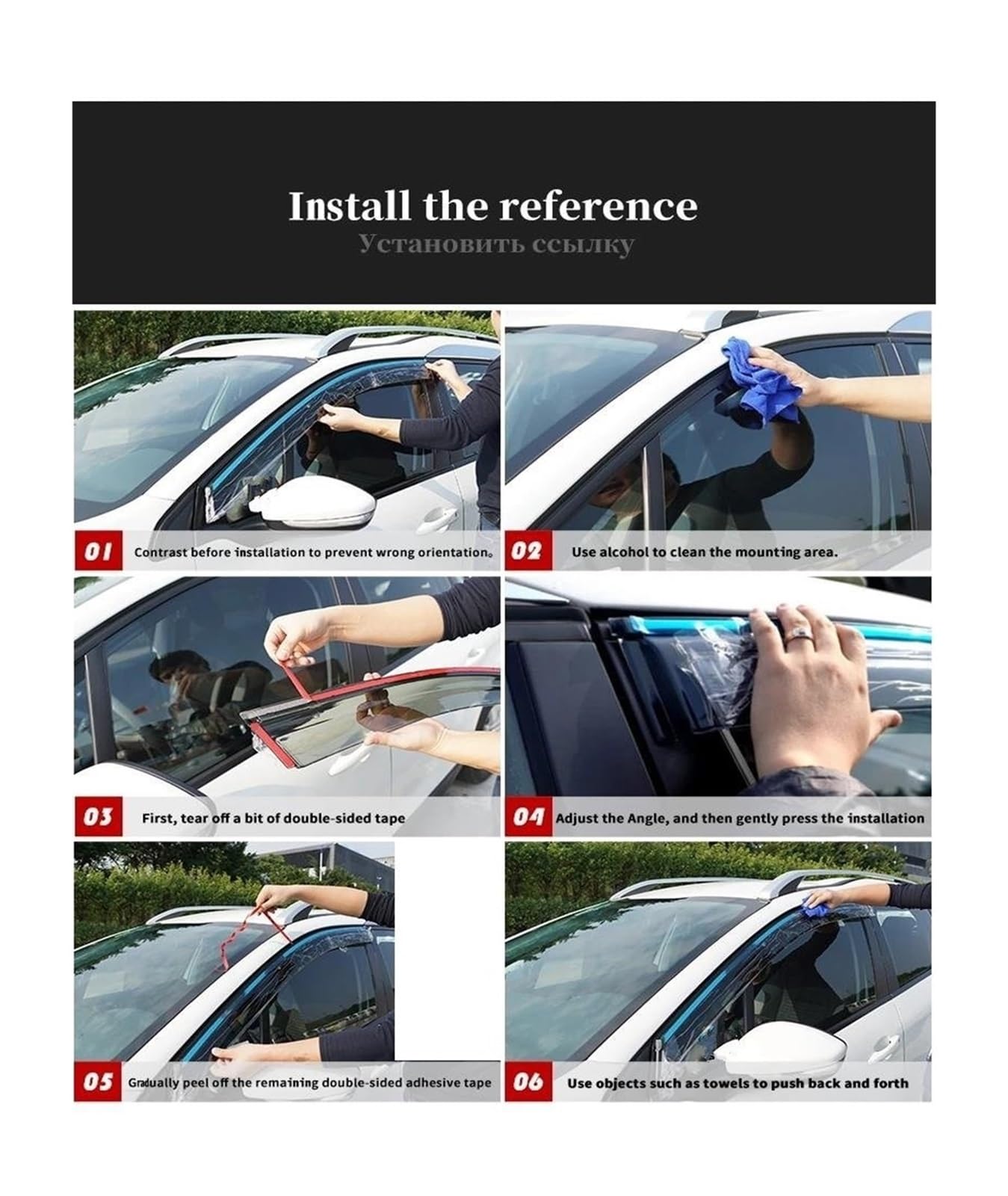 Install the reference
Установить ссылку

01 Contrast before installation to prevent wrong orientation。

02 Use alcohol to clean the mounting area.

03 First, tear off a bit of double-sided tape

04 Adjust the Angle, and then gently press the installation

05 Gradually peel off the remaining double-sided adhesive tape

06 Use objects such as towels to push back and forth