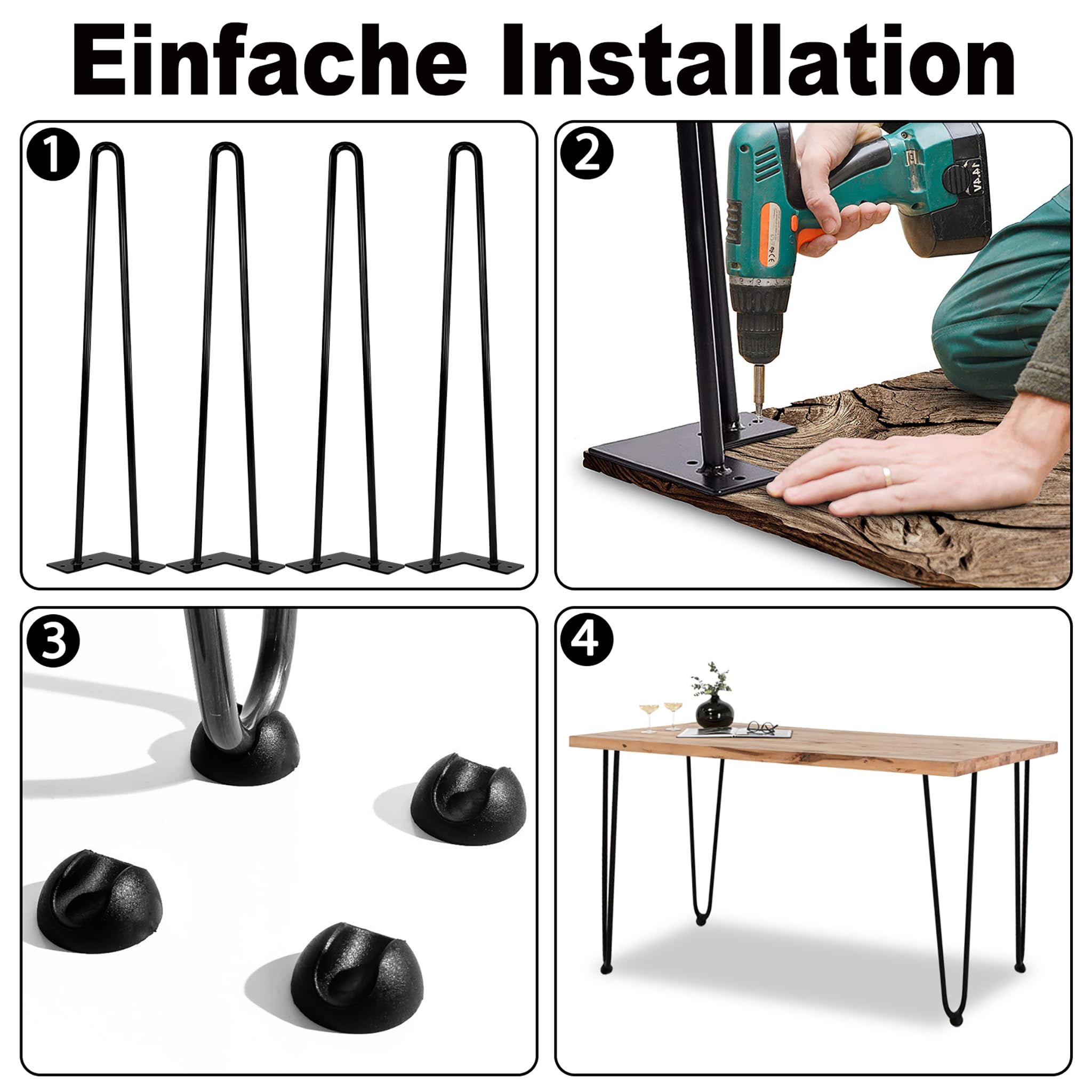 Einfache Installation

1

2

14.4V

3

4