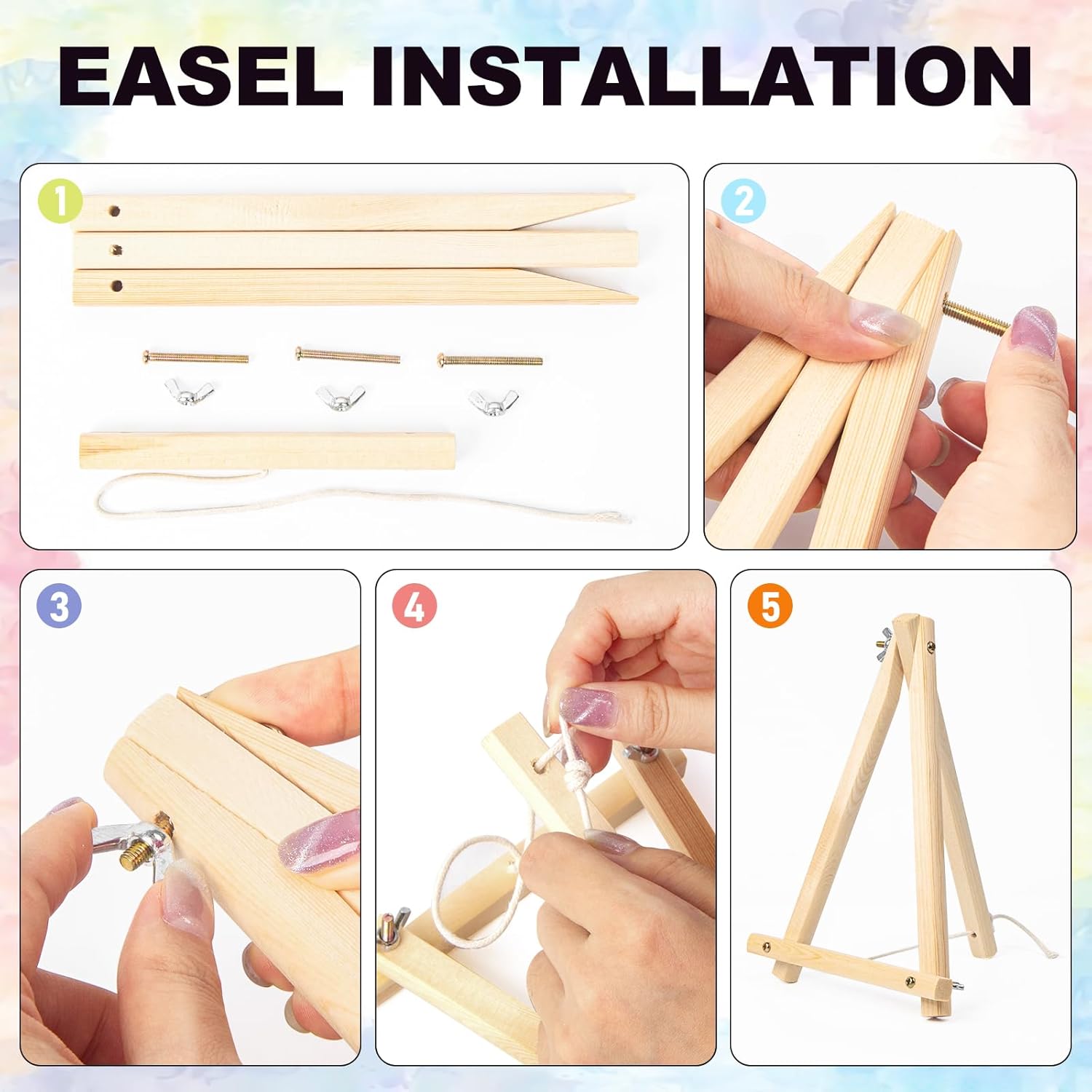 EASEL INSTALLATION

1

2

3

4

5