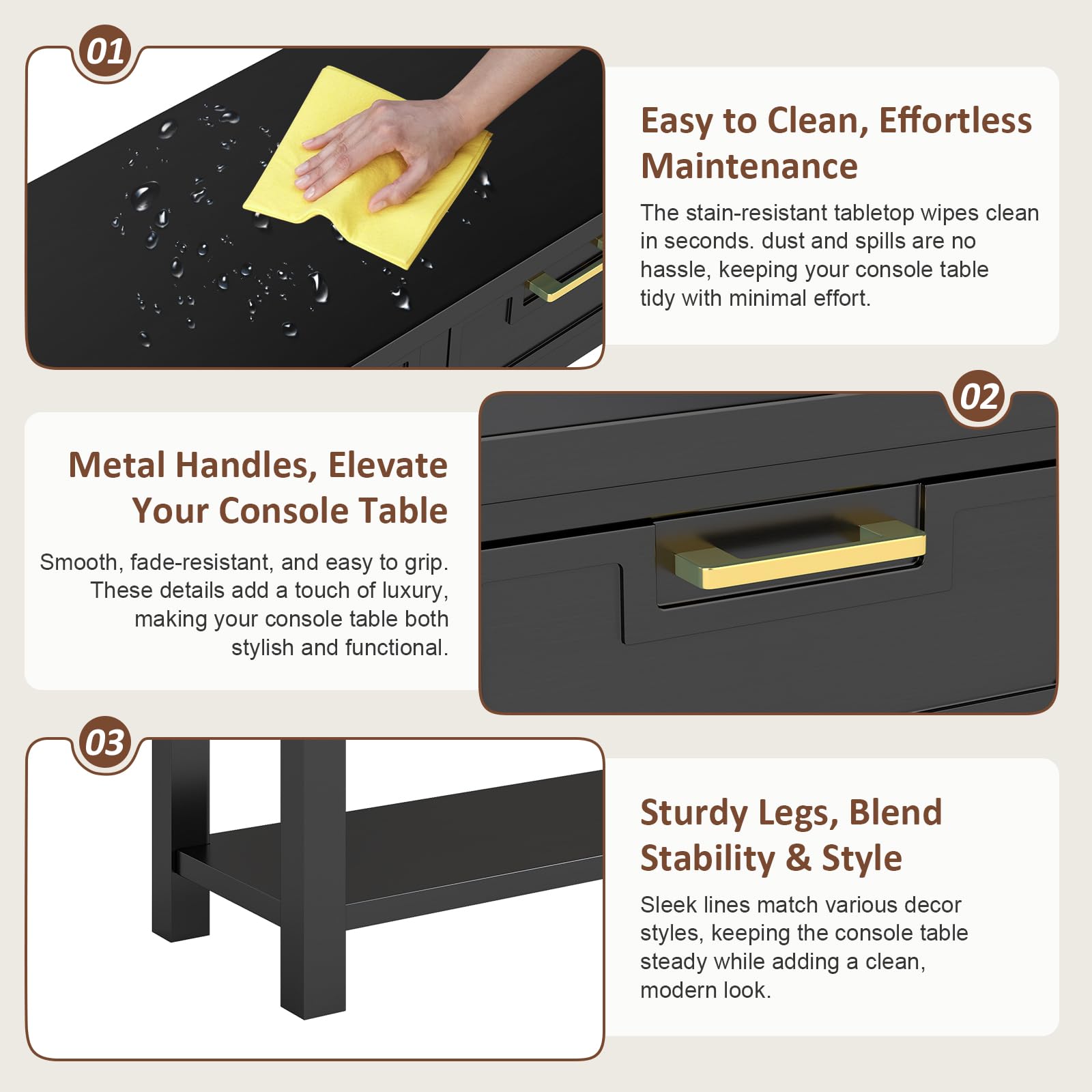 01

Easy to Clean, Effortless Maintenance

The stain-resistant tabletop wipes clean in seconds. dust and spills are no hassle, keeping your console table tidy with minimal effort.

02

Metal Handles, Elevate Your Console Table

Smooth, fade-resistant, and easy to grip. These details add a touch of luxury, making your console table both stylish and functional.

03

Sturdy Legs, Blend Stability & Style

Sleek lines match various decor styles, keeping the console table steady while adding a clean, modern look.