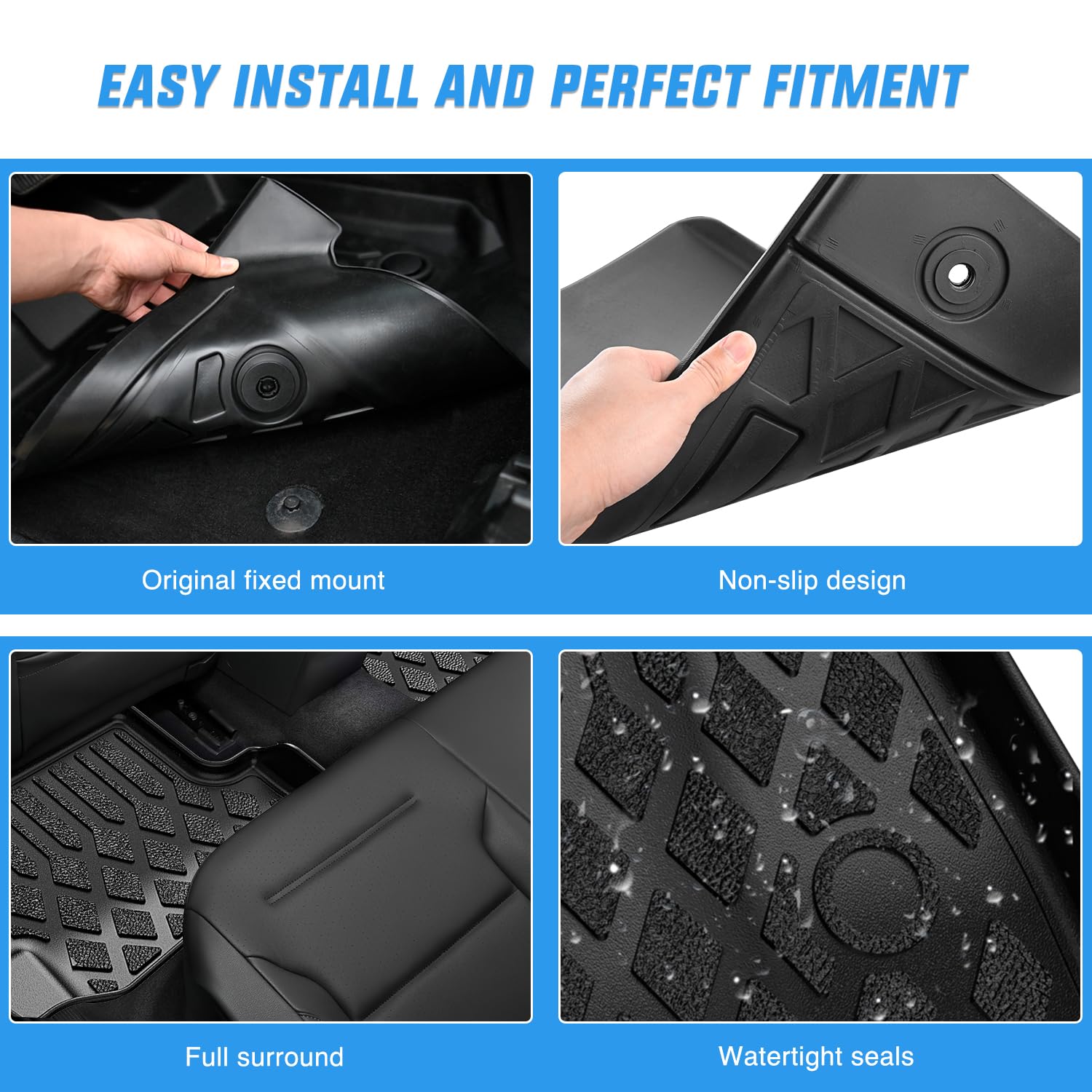 EASY INSTALL AND PERFECT FITMENT

Original fixed mount

Non-slip design

Full surround

Watertight seals