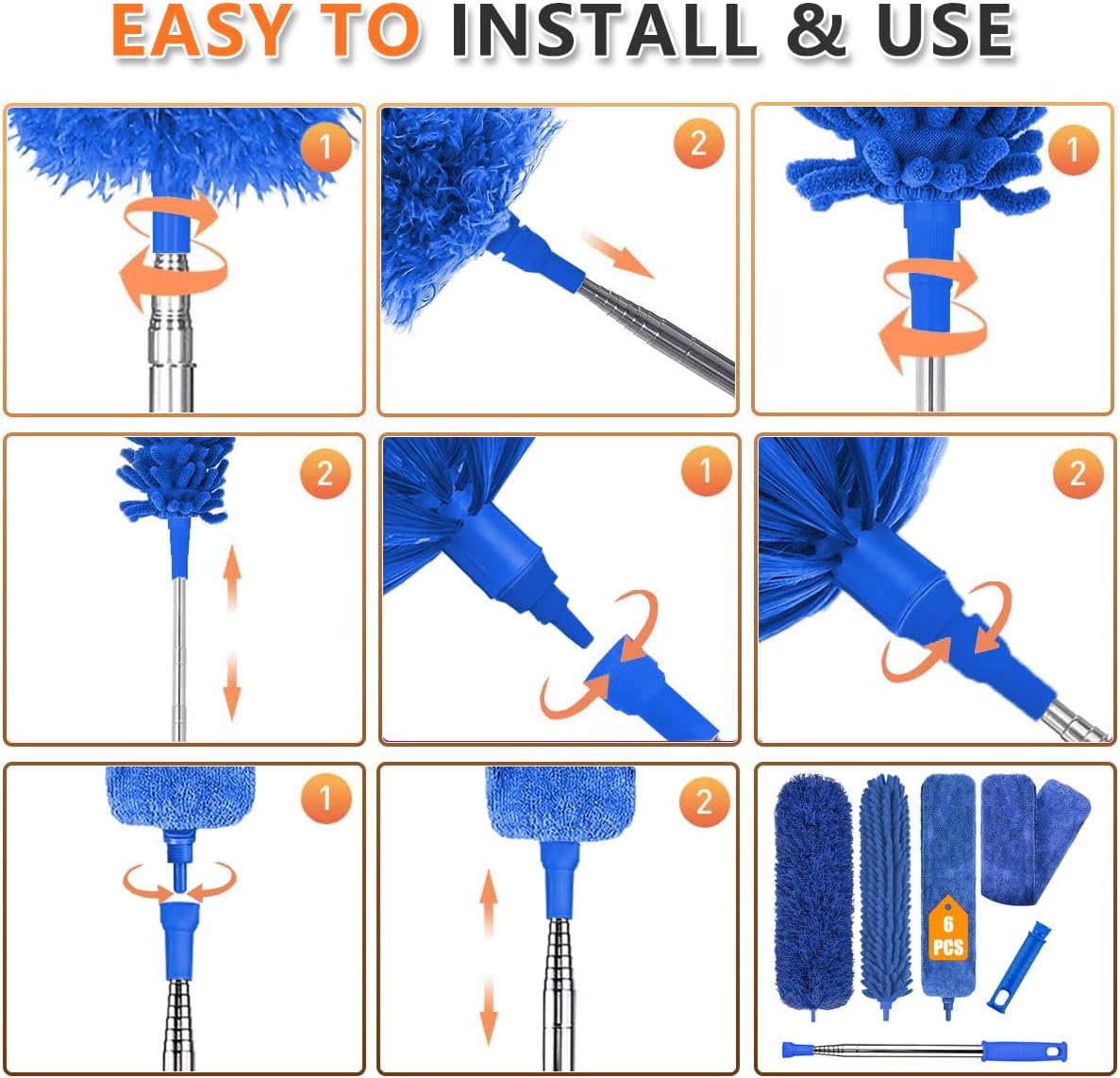 EASY TO INSTALL & USE

1

2

1

2

1

2

1

2

6 PCS