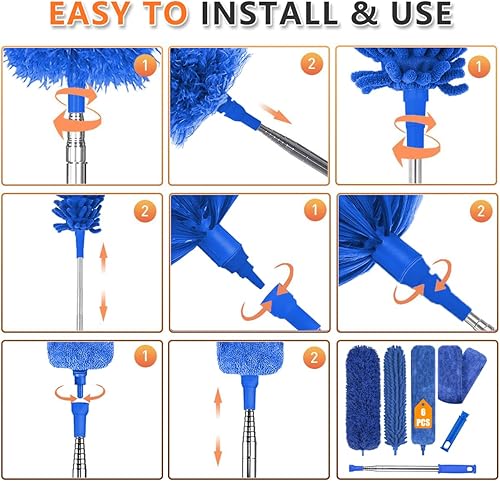 EASY TO INSTALL & USE

1

2

1

2

1

2

1

2

6 PCS