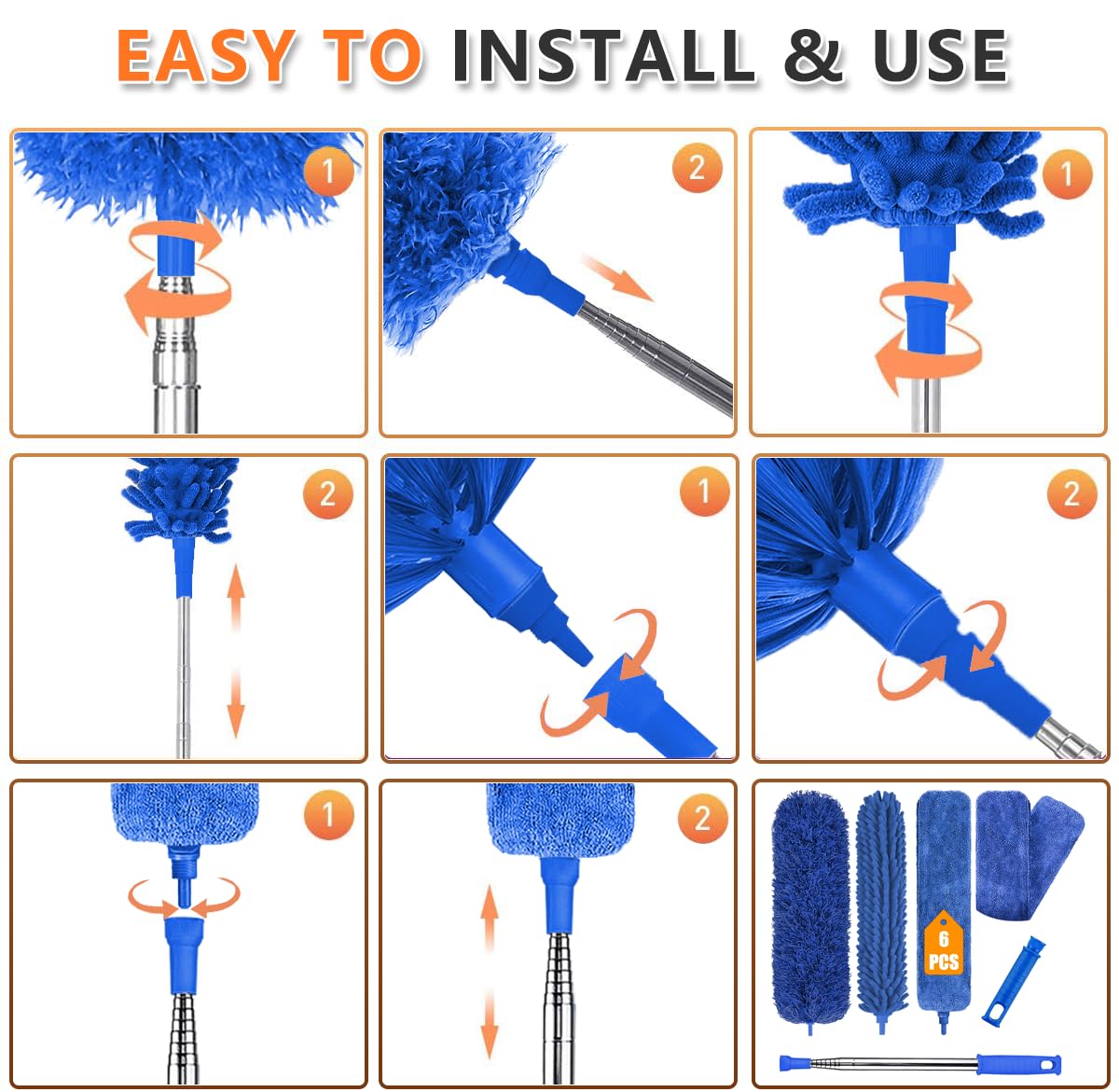 EASY TO INSTALL & USE

1

2

1

2

1

2

1

2

6 PCS