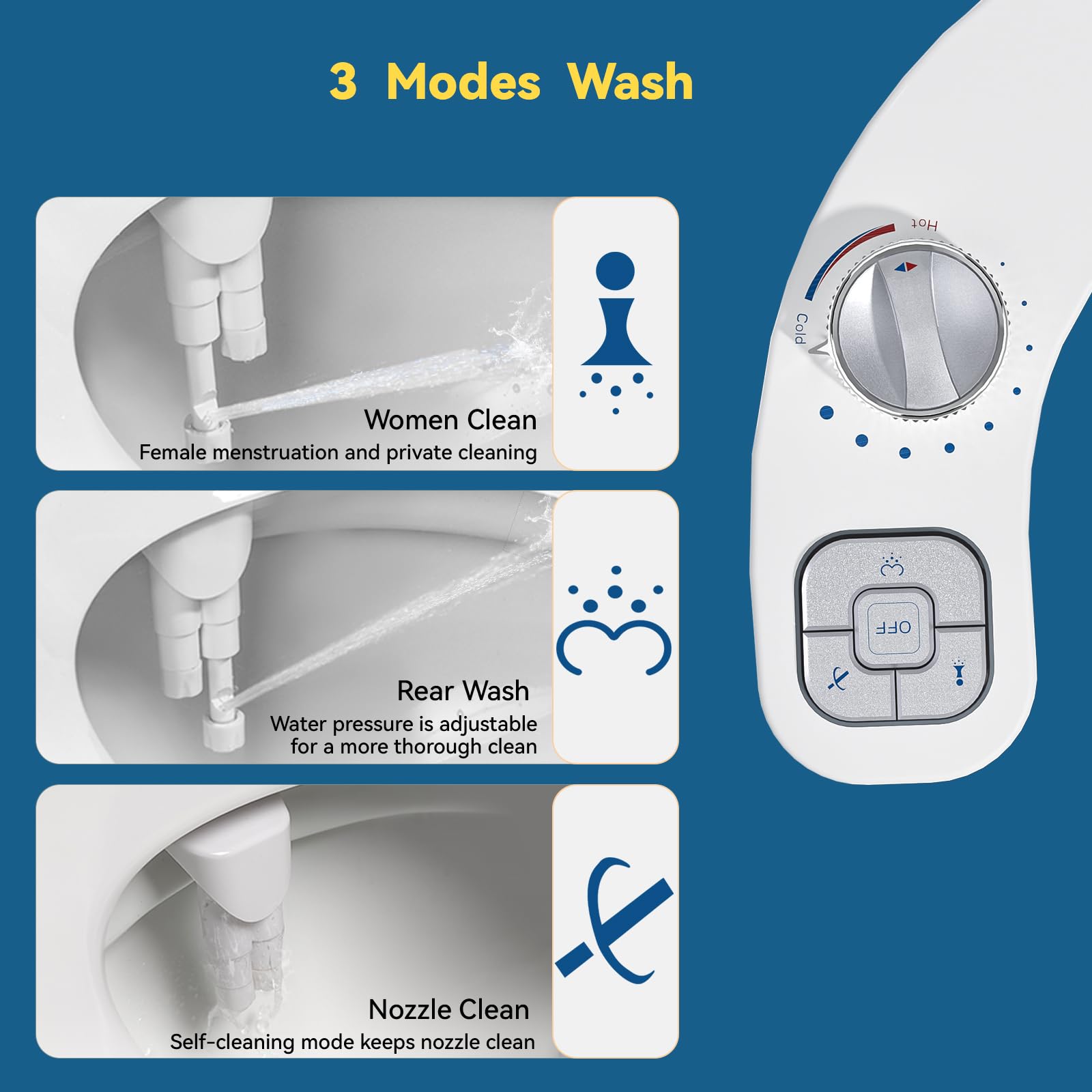 3 Modes Wash

Women Clean
Female menstruation and private cleaning

Rear Wash
Water pressure is adjustable for a more thorough clean

Nozzle Clean
Self-cleaning mode keeps nozzle clean

Hot
Cold

OFF