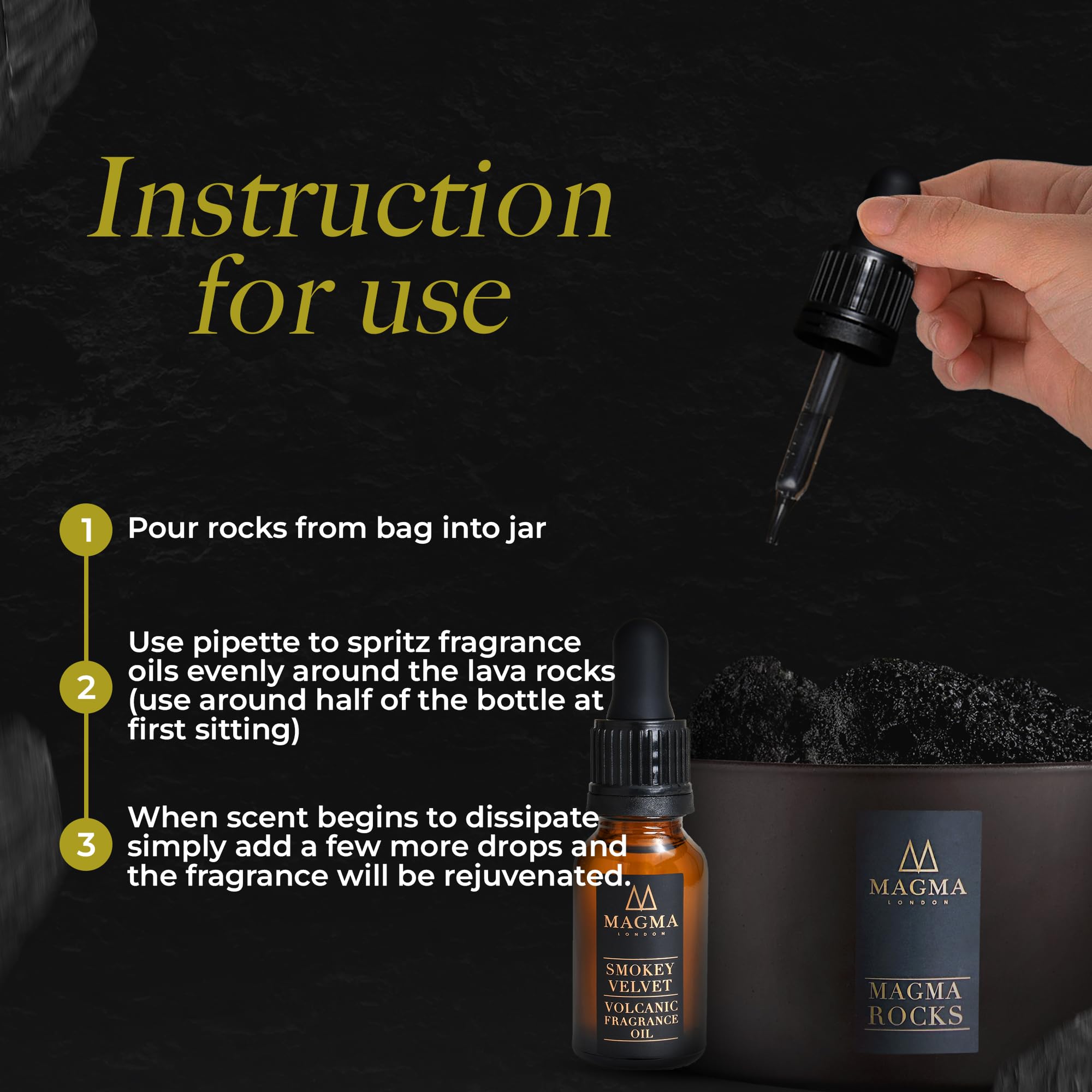 Instruction for use

1 Pour rocks from bag into jar

2 Use pipette to spritz fragrance oils evenly around the lava rocks (use around half of the bottle at first sitting)

3 When scent begins to dissipate simply add a few more drops and the fragrance will be rejuvenated.

MAGMA
LONDON
SMOKEY VELVET
VOLCANIC FRAGRANCE OIL

MAGMA
LONDON
MAGMA ROCKS