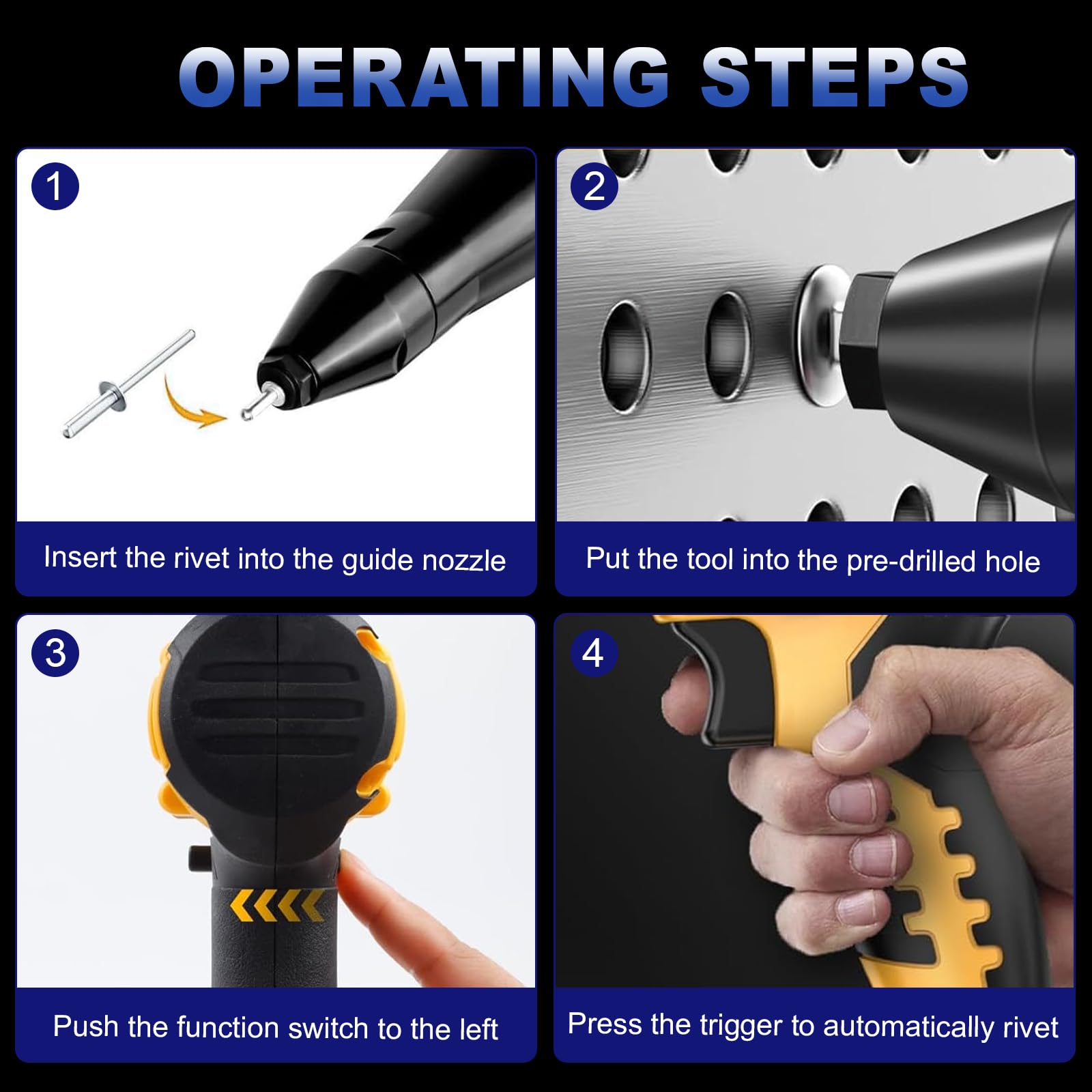 OPERATING STEPS

1

Insert the rivet into the guide nozzle

2

Put the tool into the pre-drilled hole

3

Push the function switch to the left

4

Press the trigger to automatically rivet