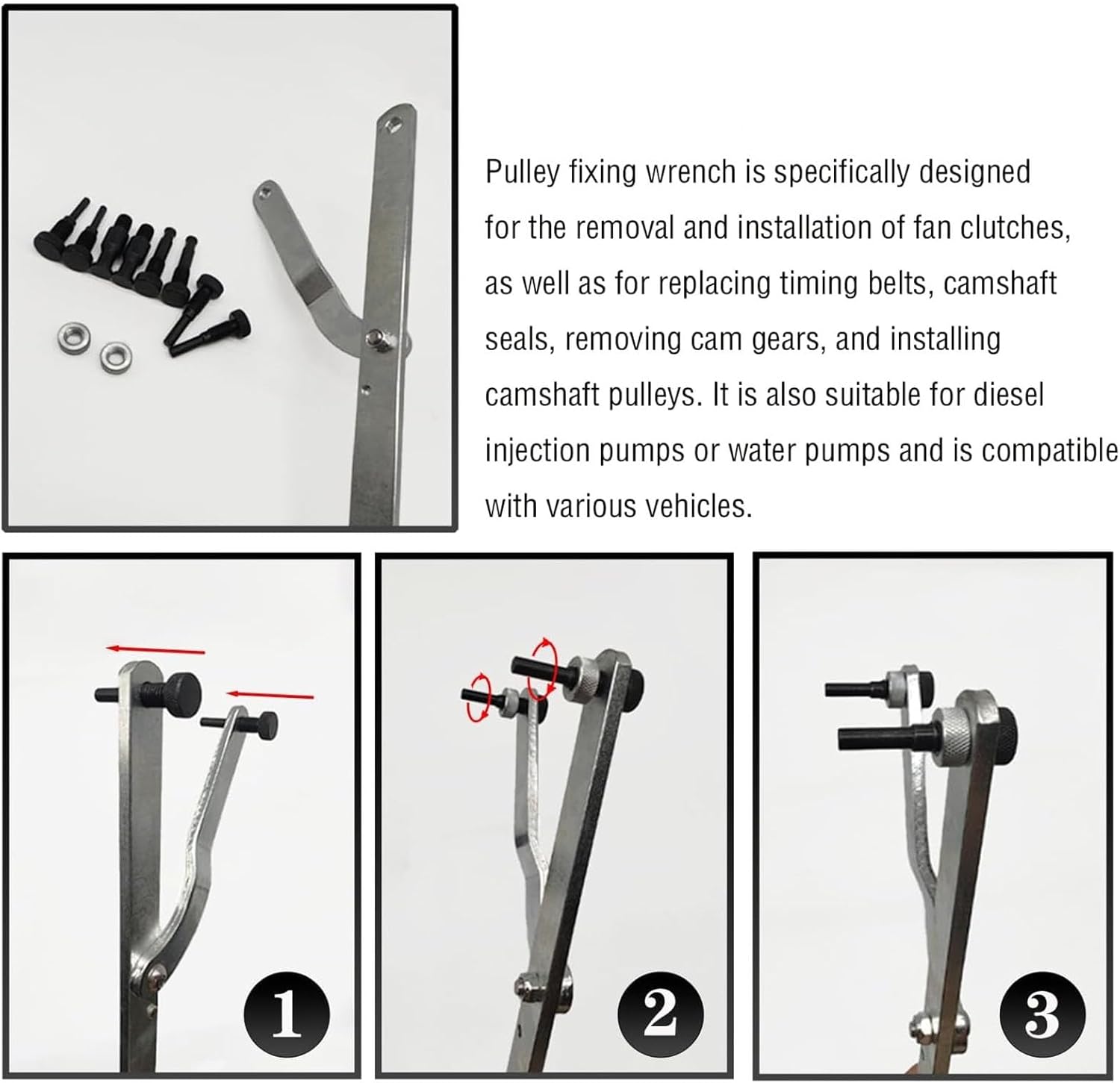 Pulley fixing wrench is specifically designed for the removal and installation of fan clutches, as well as for replacing timing belts, camshaft seals, removing cam gears, and installing camshaft pulleys. It is also suitable for diesel injection pumps or water pumps and is compatible with various vehicles.

1

2

3