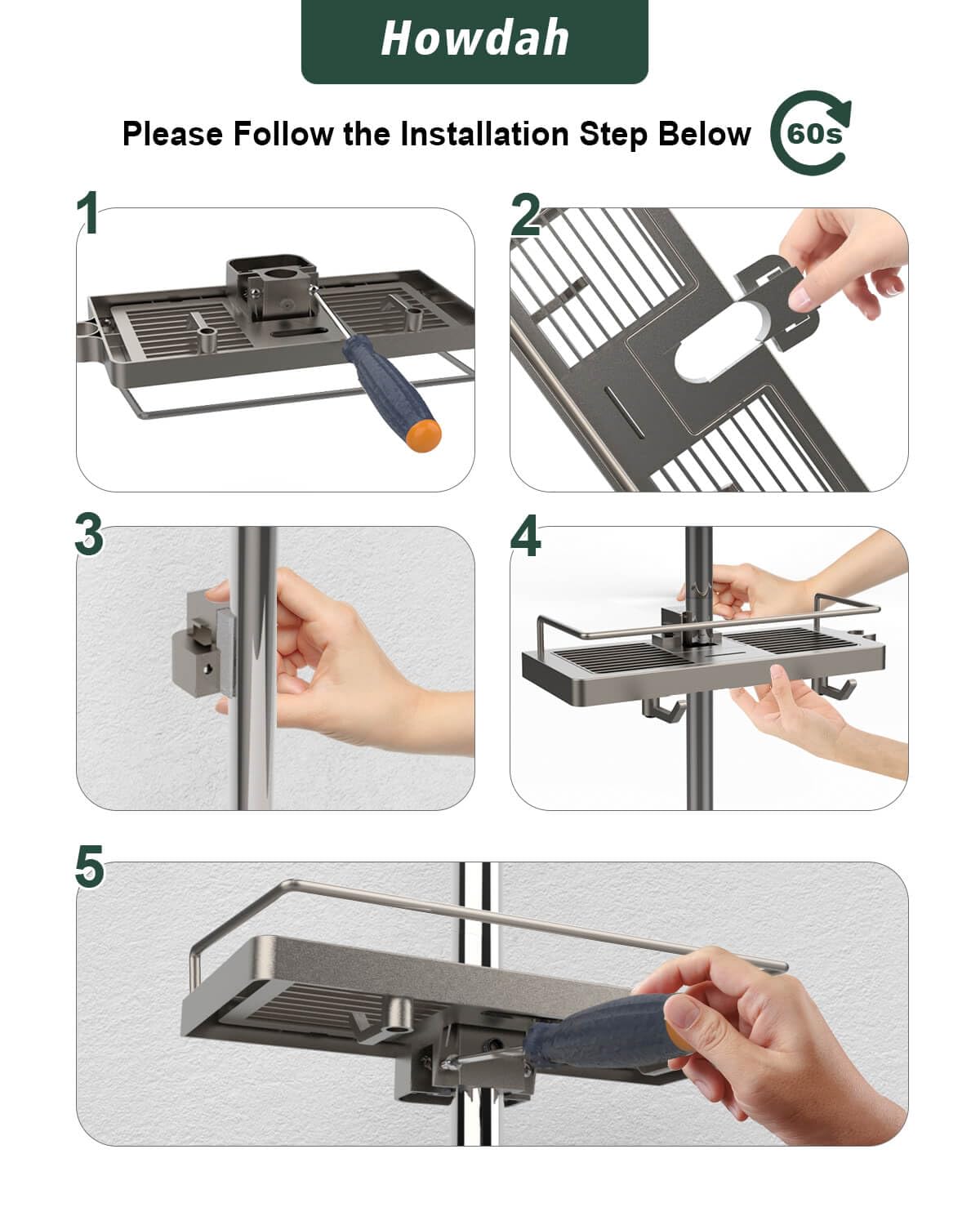 Howdah

Please Follow the Installation Step Below 60s

1

2

3

4

5