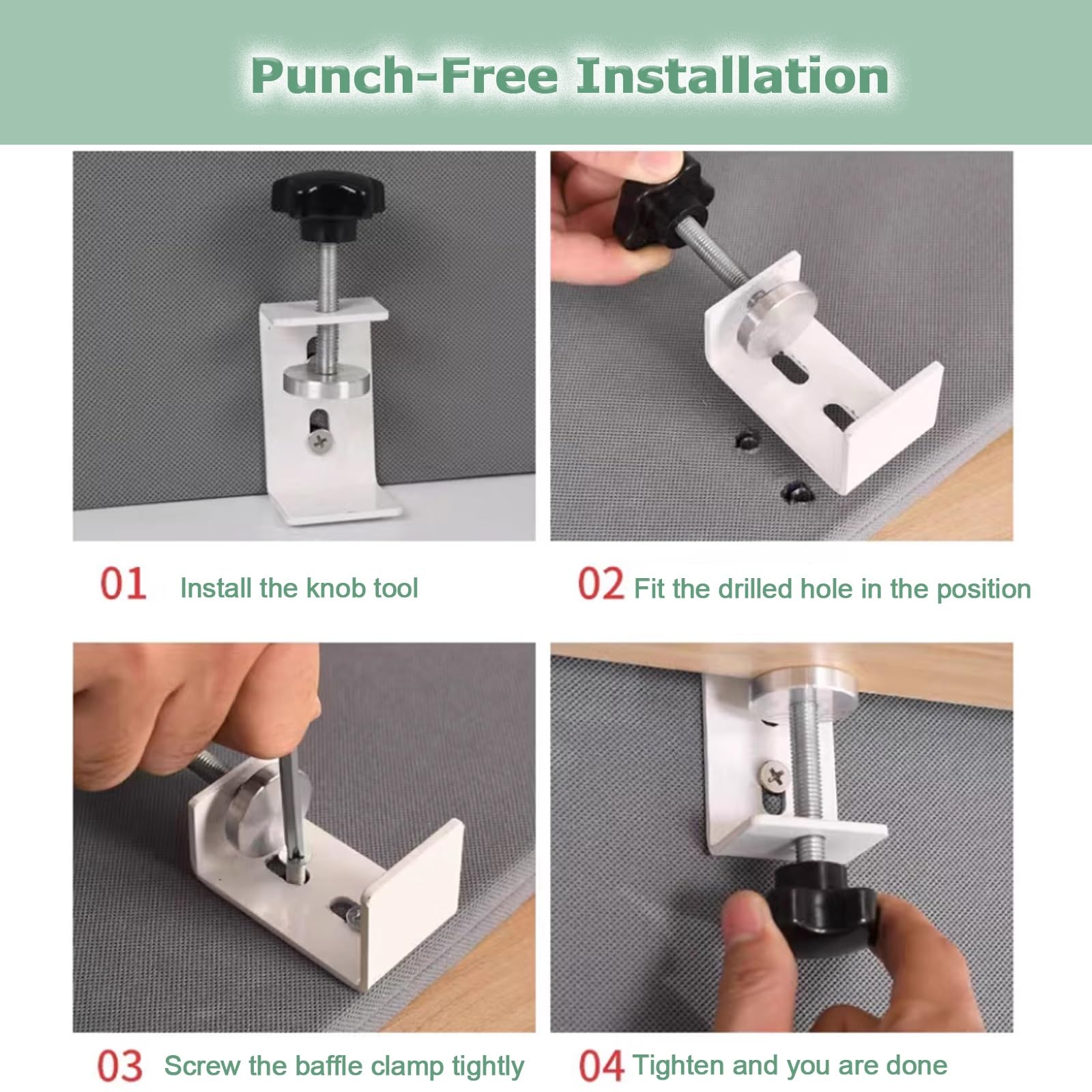 Punch-Free Installation

01 Install the knob tool

02 Fit the drilled hole in the position

03 Screw the baffle clamp tightly

04 Tighten and you are done