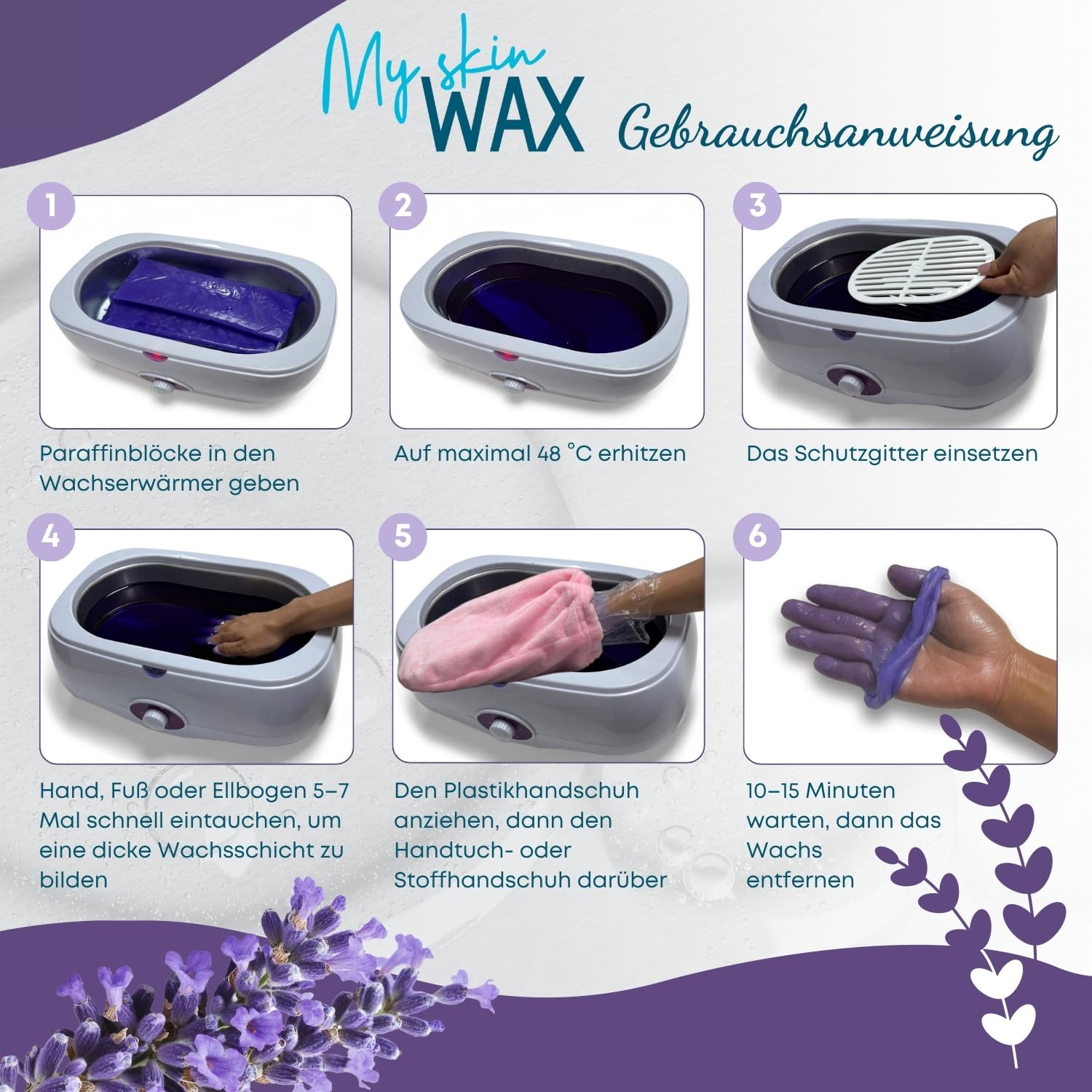 My skin WAX Gebrauchsanweisung

1
Paraffinblöcke in den Wachserwärmer geben

2
Auf maximal 48 °C erhitzen

3
Das Schutzgitter einsetzen

4
Hand, Fuß oder Ellbogen 5–7 Mal schnell eintauchen, um eine dicke Wachsschicht zu bilden

5
Den Plastikhandschuh anziehen, dann den Handtuch- oder Stoffhandschuh darüber

6
10–15 Minuten warten, dann das Wachs entfernen