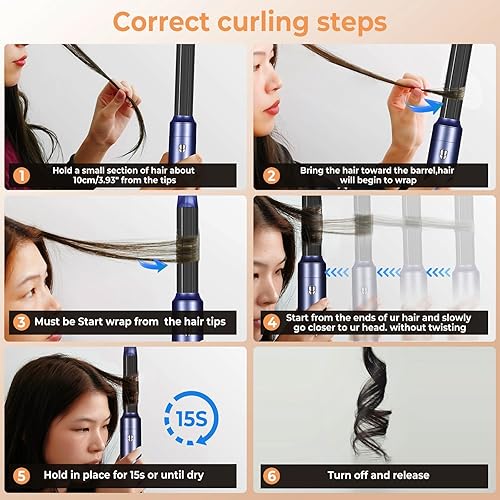 Correct curling steps

1 Hold a small section of hair about 10cm/3.93" from the tips

2 Bring the hair toward the barrel,hair will begin to wrap

3 Must be Start wrap from the hair tips

4 Start from the ends of ur hair and slowly go closer to ur head. without twisting

15S

5 Hold in place for 15s or until dry

6 Turn off and release