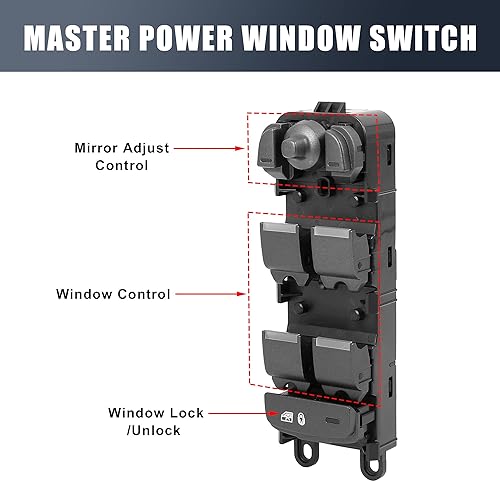 MASTER POWER WINDOW SWITCH

Mirror Adjust Control

Window Control

Window Lock /Unlock