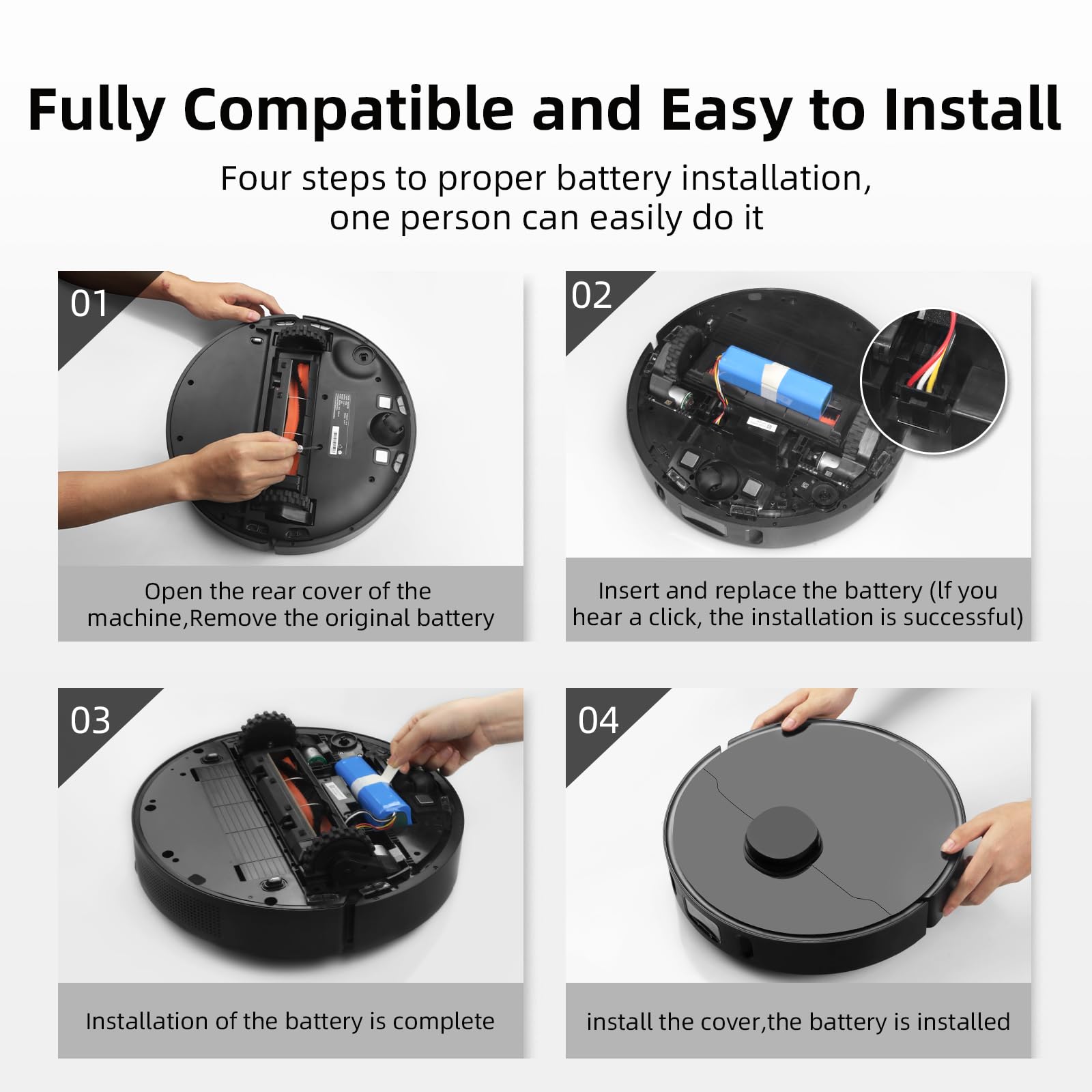 Fully Compatible and Easy to Install

Four steps to proper battery installation, one person can easily do it

01

Open the rear cover of the machine,Remove the original battery

02

Insert and replace the battery (lf you hear a click, the installation is successful)

03

Installation of the battery is complete

04

install the cover,the battery is installed