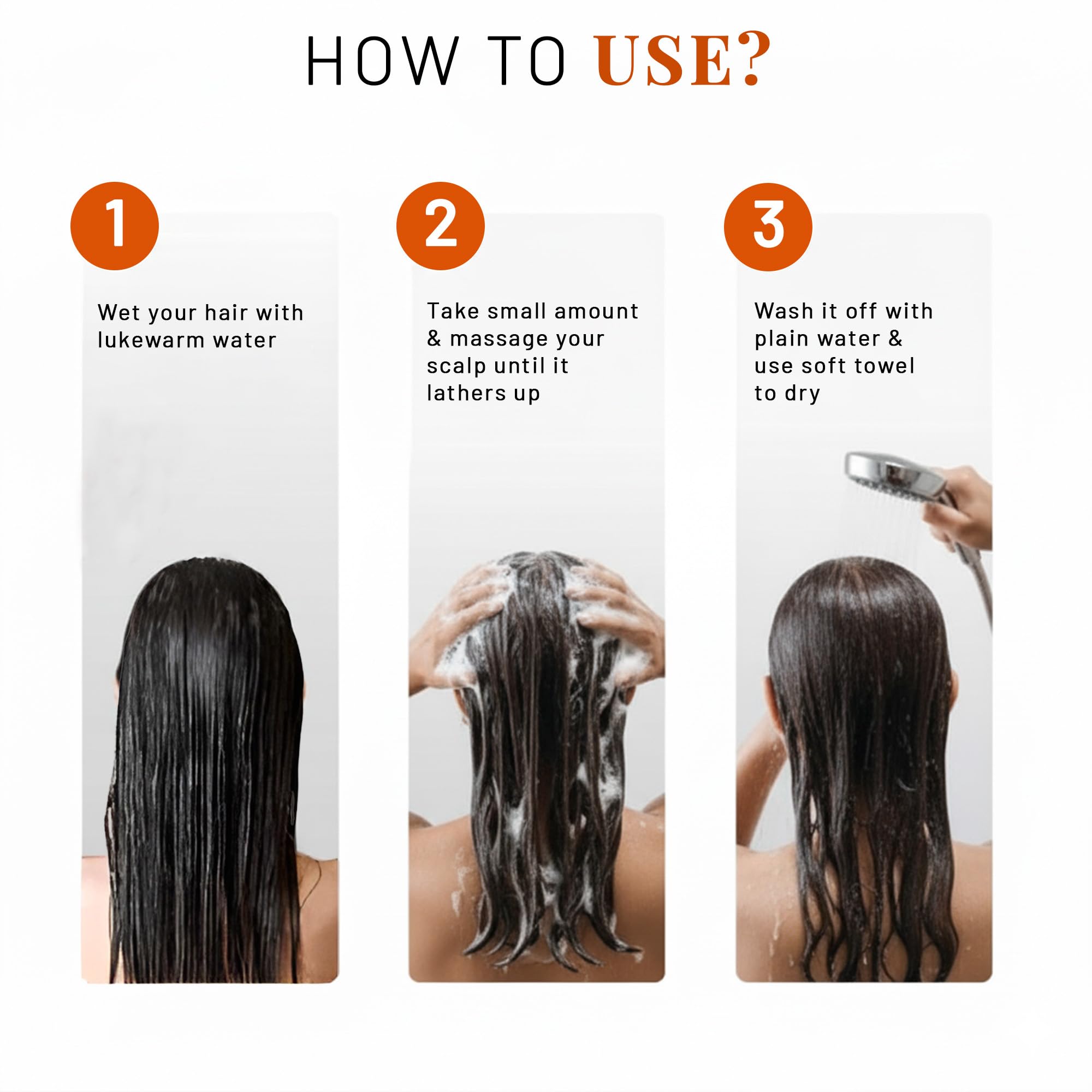 HOW TO USE?

1

Wet your hair with lukewarm water

2

Take small amount & massage your scalp until it lathers up

3

Wash it off with plain water & use soft towel to dry