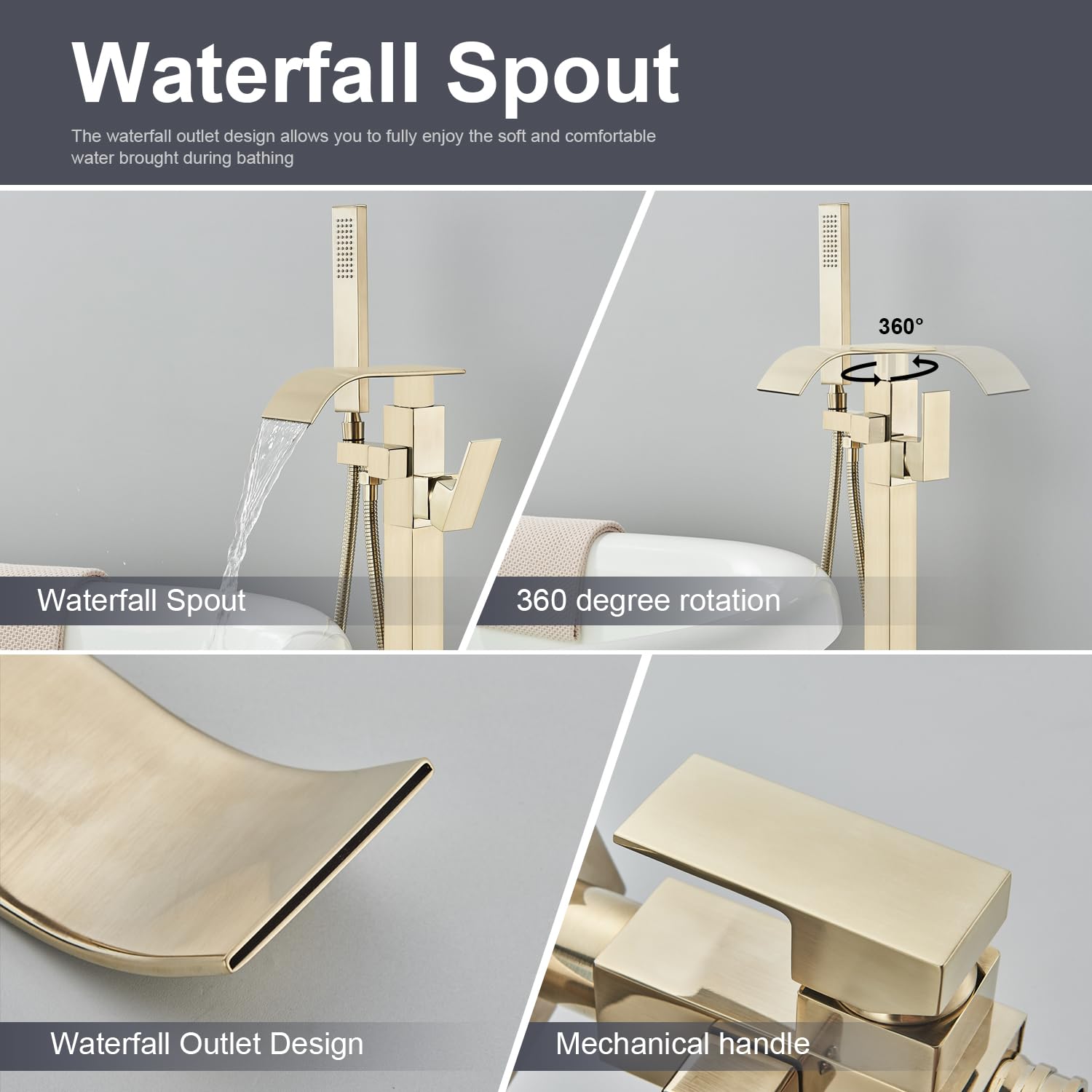 Waterfall Spout

The waterfall outlet design allows you to fully enjoy the soft and comfortable water brought during bathing

Waterfall Spout

360°

360 degree rotation

Waterfall Outlet Design

Mechanical handle