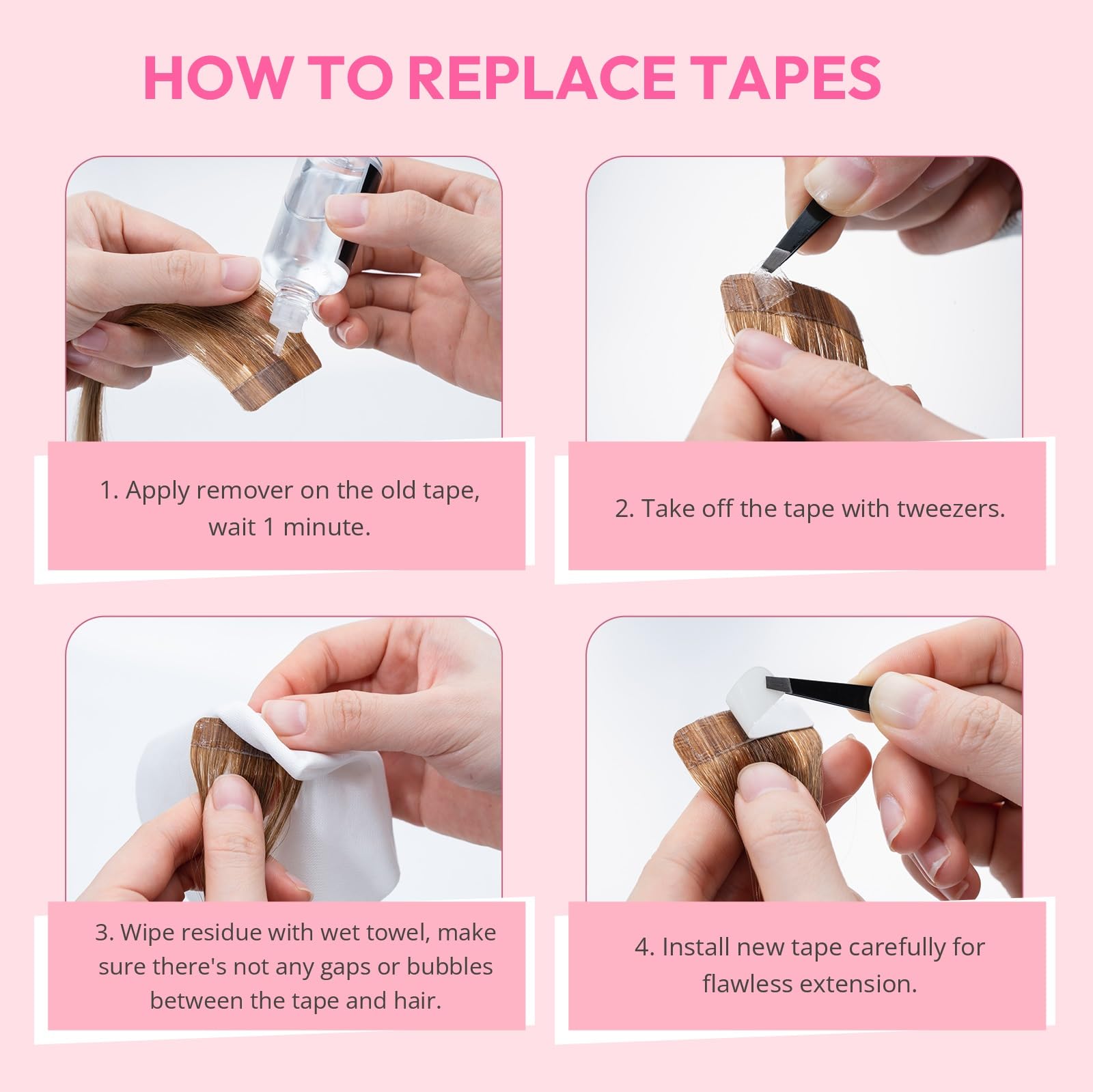 HOW TO REPLACE TAPES

1. Apply remover on the old tape, wait 1 minute.

2. Take off the tape with tweezers.

3. Wipe residue with wet towel, make sure there's not any gaps or bubbles between the tape and hair.

4. Install new tape carefully for flawless extension.