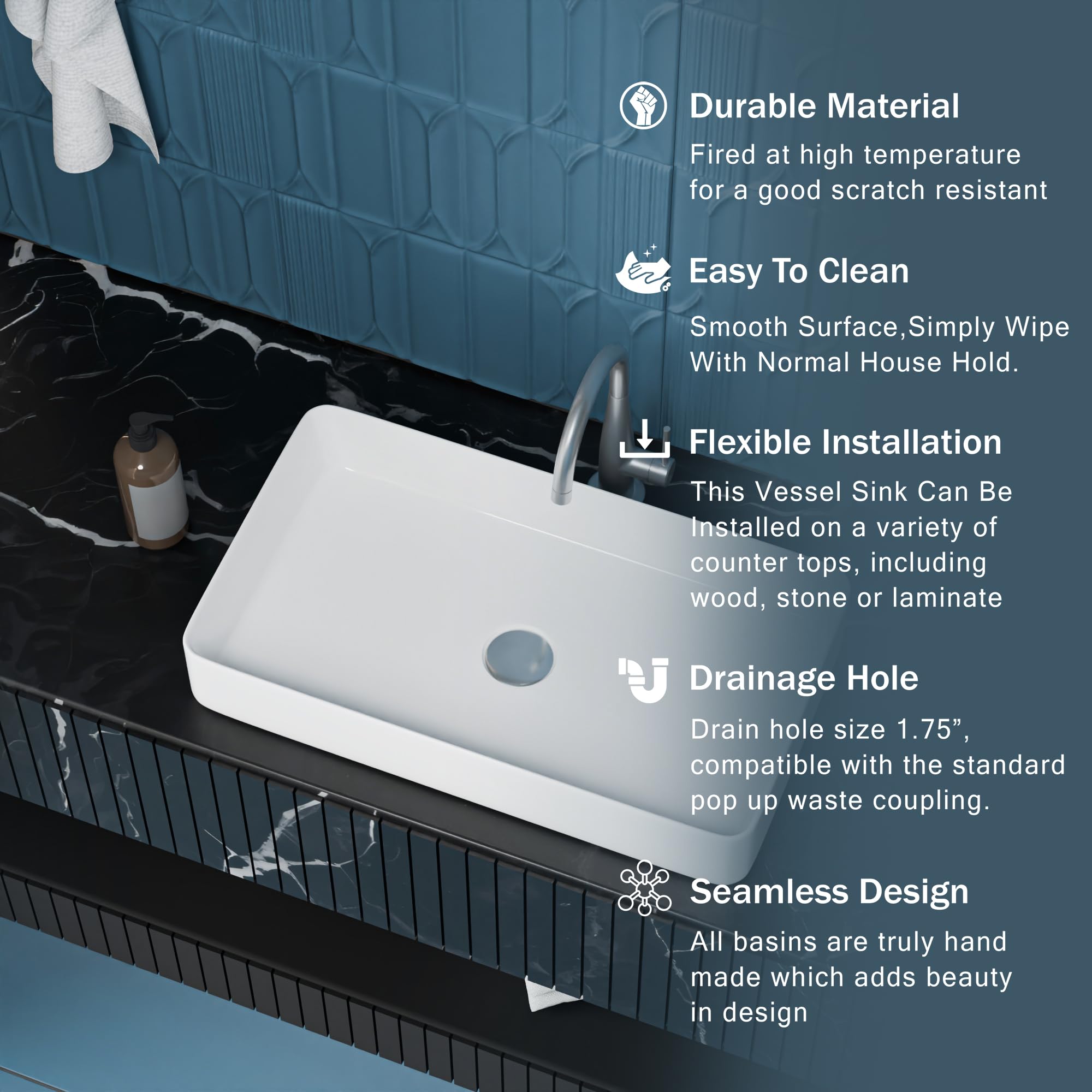 Durable Material

Fired at high temperature for a good scratch resistant

Easy To Clean

Smooth Surface,Simply Wipe With Normal House Hold.

Flexible Installation

This Vessel Sink Can Be Installed on a variety of counter tops, including wood, stone or laminate

Drainage Hole

Drain hole size 1.75”, compatible with the standard pop up waste coupling.

Seamless Design

All basins are truly hand made which adds beauty in design