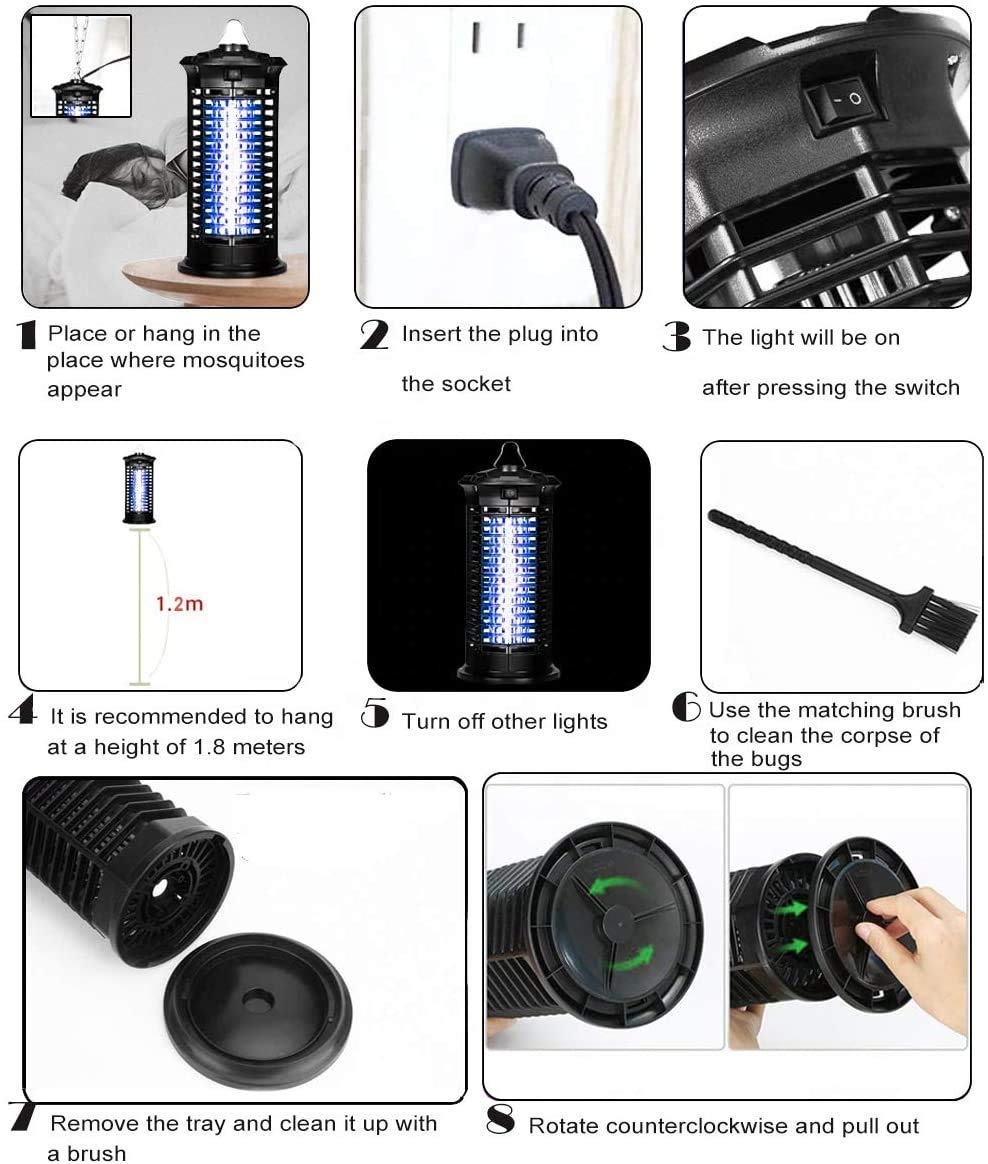 1 Place or hang in the place where mosquitoes appear

2 Insert the plug into

the socket

3 The light will be on

after pressing the switch

1.2m

4 It is recommended to hang at a height of 1.8 meters

5 Turn off other lights

6 Use the matching brush to clean the corpse of the bugs

7 Remove the tray and clean it up with a brush

8 Rotate counterclockwise and pull out