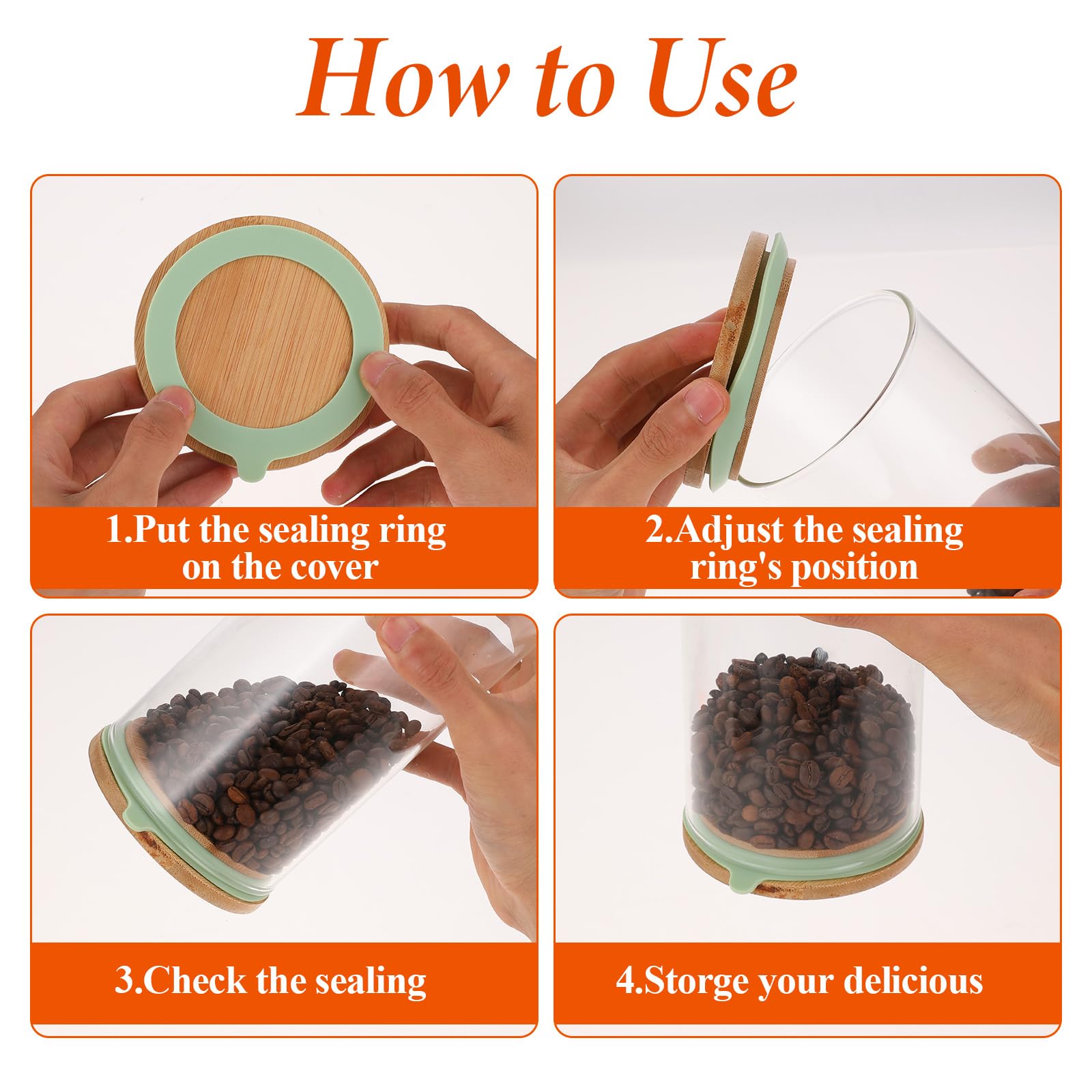 How to Use

1.Put the sealing ring on the cover

2.Adjust the sealing ring's position

3.Check the sealing

4.Storge your delicious