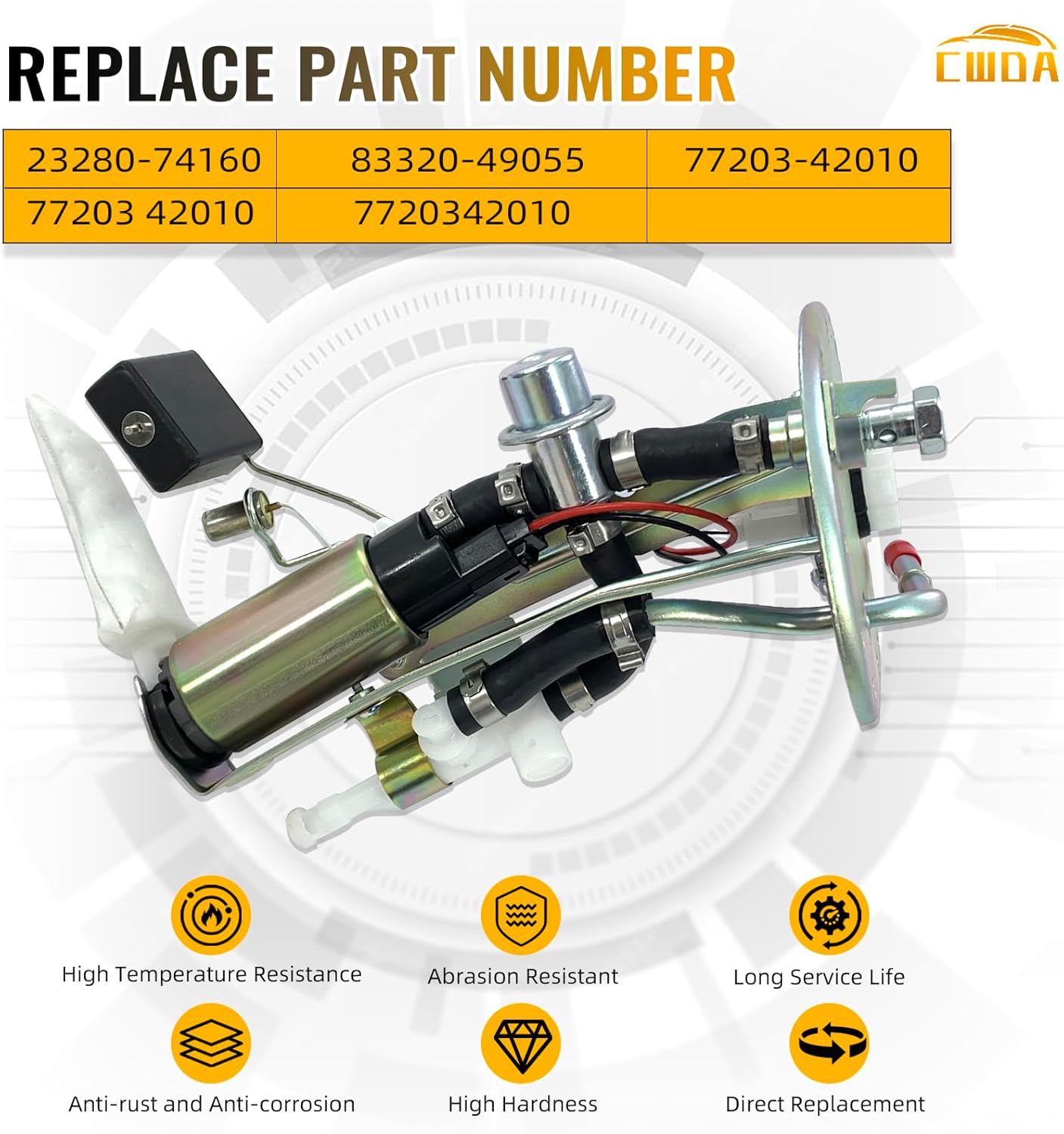 REPLACE PART NUMBER

CWDA

| 23280-74160 | 83320-49055 | 77203-42010 |
|---|---|---|
| 77203 42010 | 7720342010 | |

High Temperature Resistance

Abrasion Resistant

Long Service Life

Anti-rust and Anti-corrosion

High Hardness

Direct Replacement