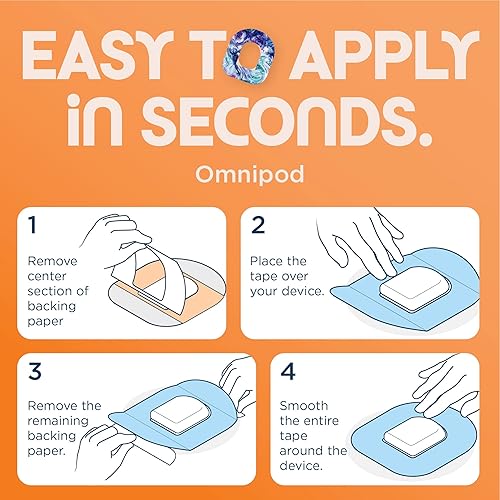 EASY TO APPLY in SECONDS.

Omnipod

1
Remove center section of backing paper

2
Place the tape over your device.

3
Remove the remaining backing paper.

4
Smooth the entire tape around the device.