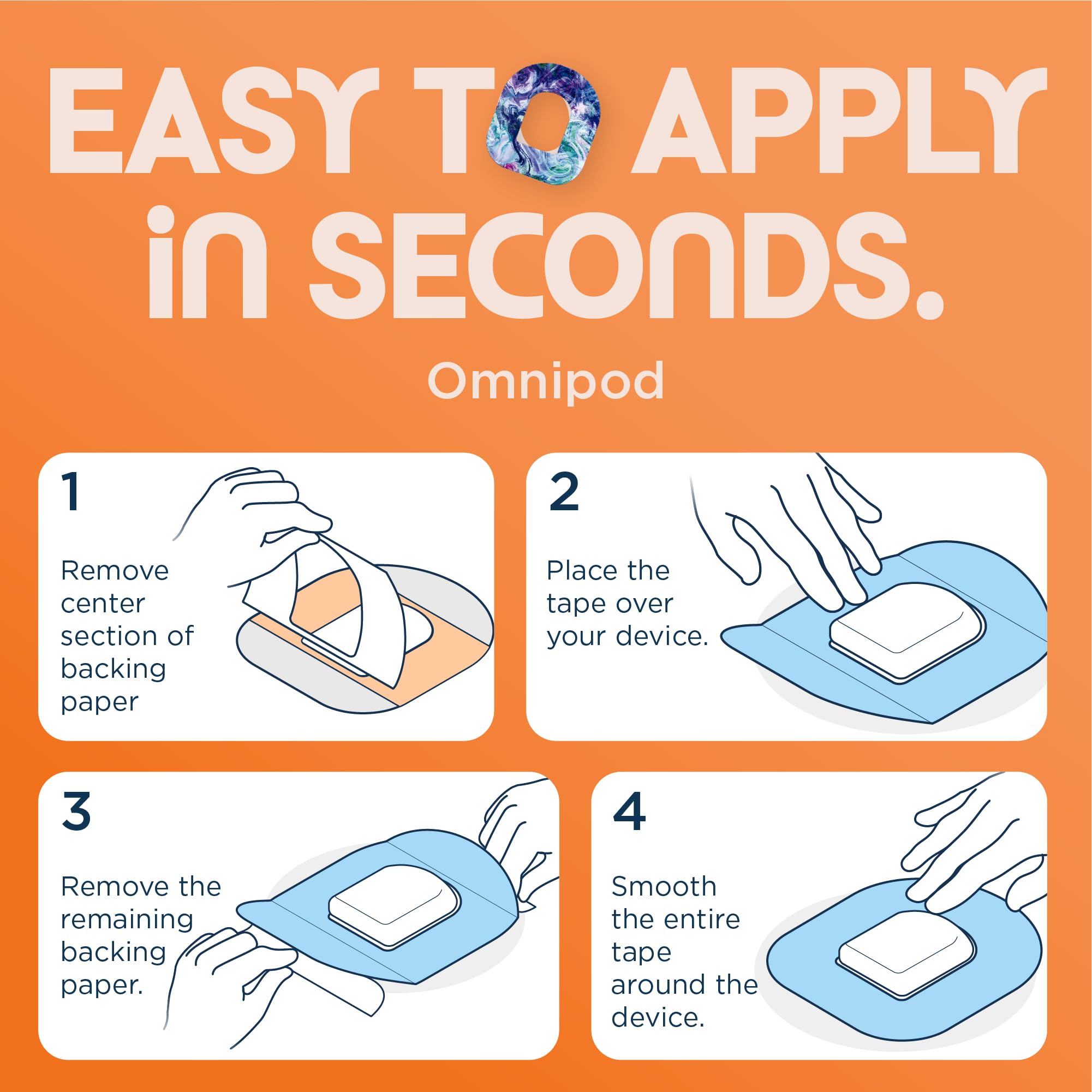 EASY TO APPLY in SECONDS.

Omnipod

1

Remove center section of backing paper

2

Place the tape over your device.

3

Remove the remaining backing paper.

4

Smooth the entire tape around the device.