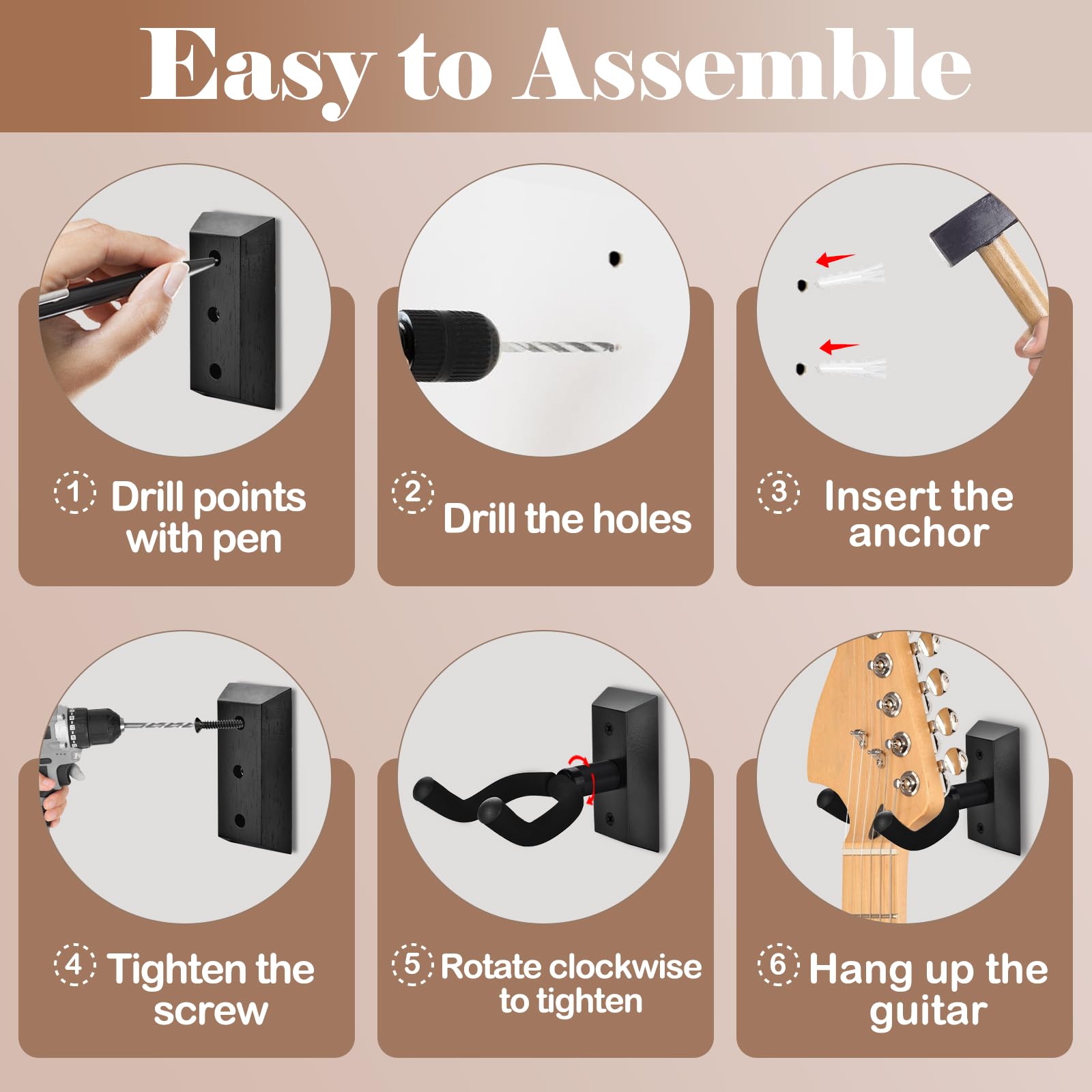 Easy to Assemble

1 Drill points with pen

2 Drill the holes

3 Insert the anchor

4 Tighten the screw

5 Rotate clockwise to tighten

6 Hang up the guitar