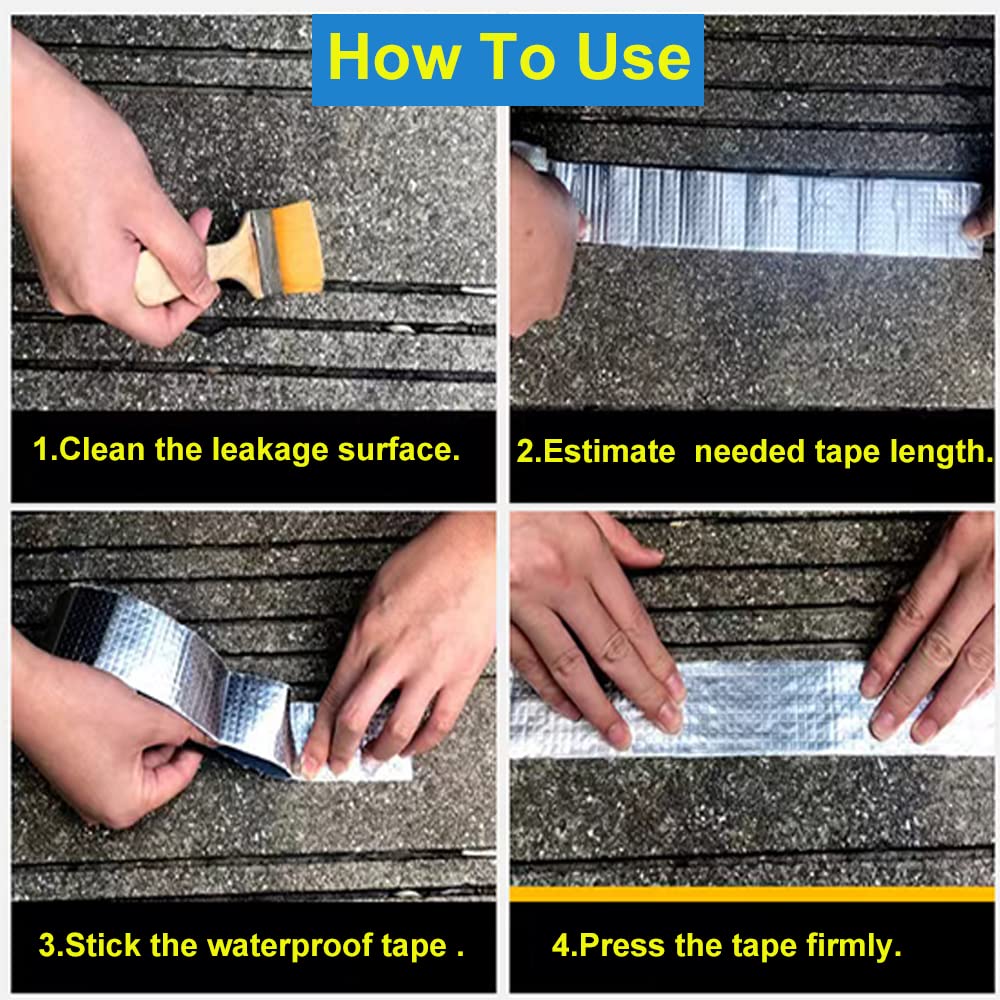 How To Use

1.Clean the leakage surface.

2.Estimate needed tape length.

3.Stick the waterproof tape .

4.Press the tape firmly.