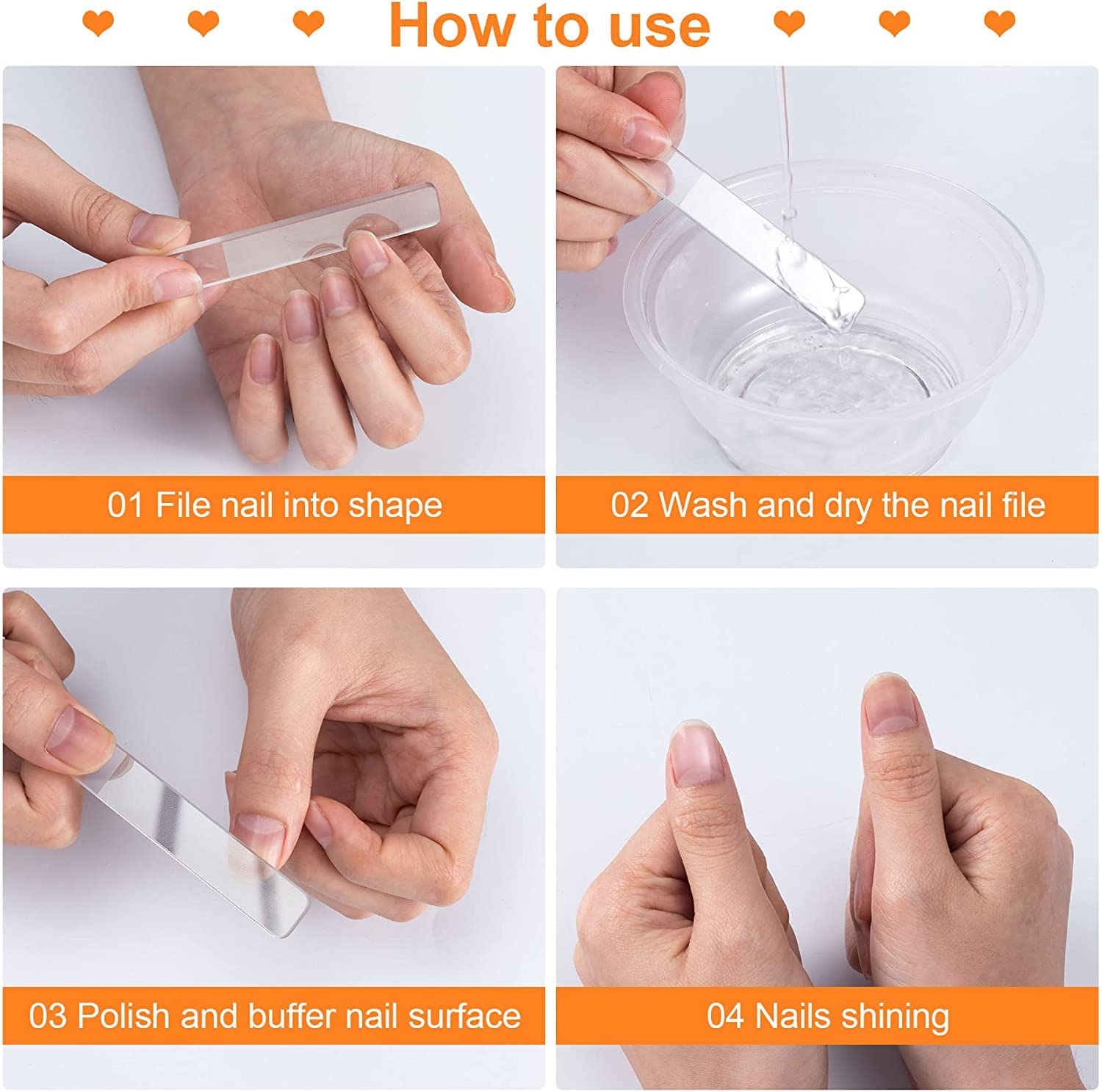 How to use

01 File nail into shape

02 Wash and dry the nail file

03 Polish and buffer nail surface

04 Nails shining