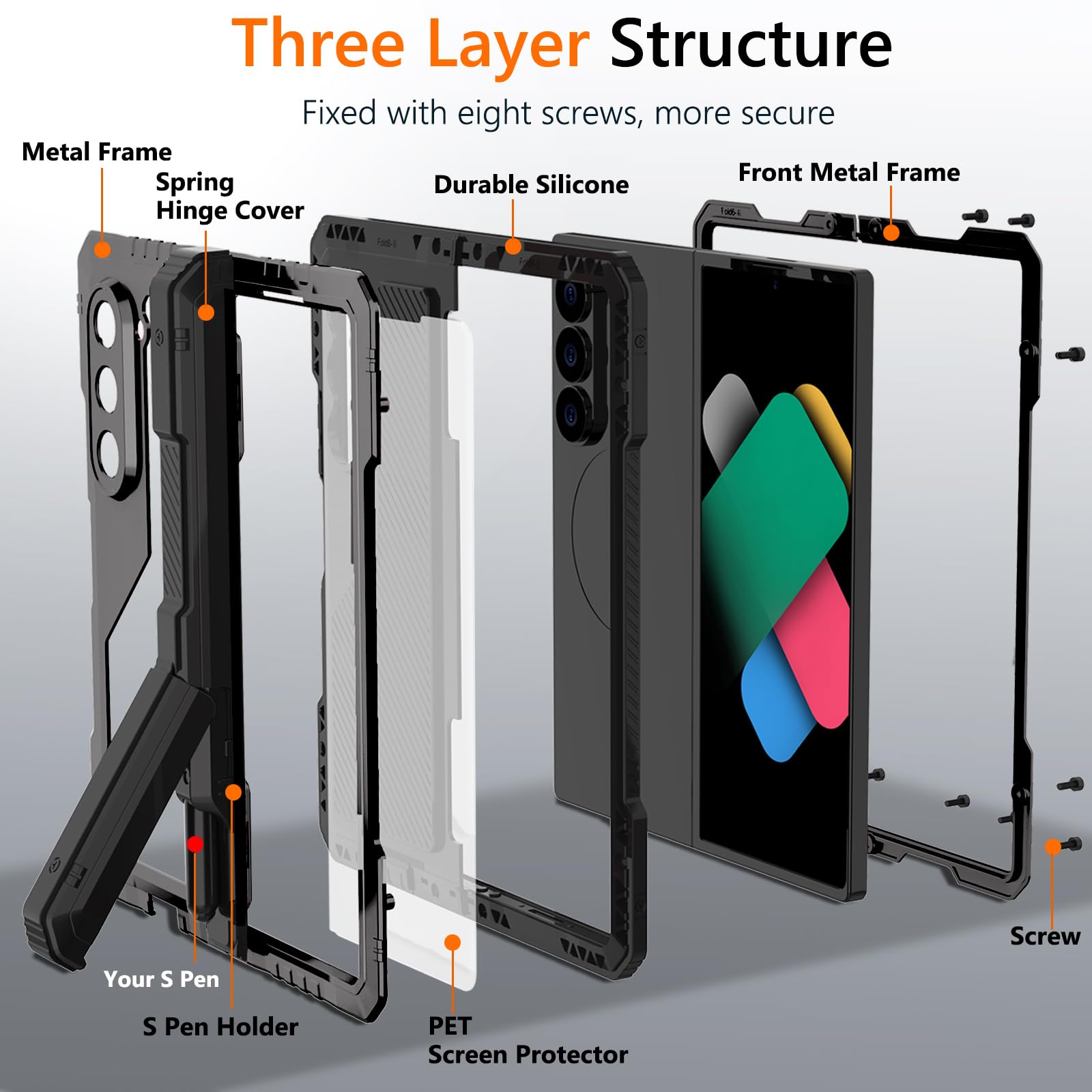 Three Layer Structure

Fixed with eight screws, more secure

Metal Frame

Spring Hinge Cover

Durable Silicone

Front Metal Frame

Screw

Your S Pen

S Pen Holder

PET Screen Protector