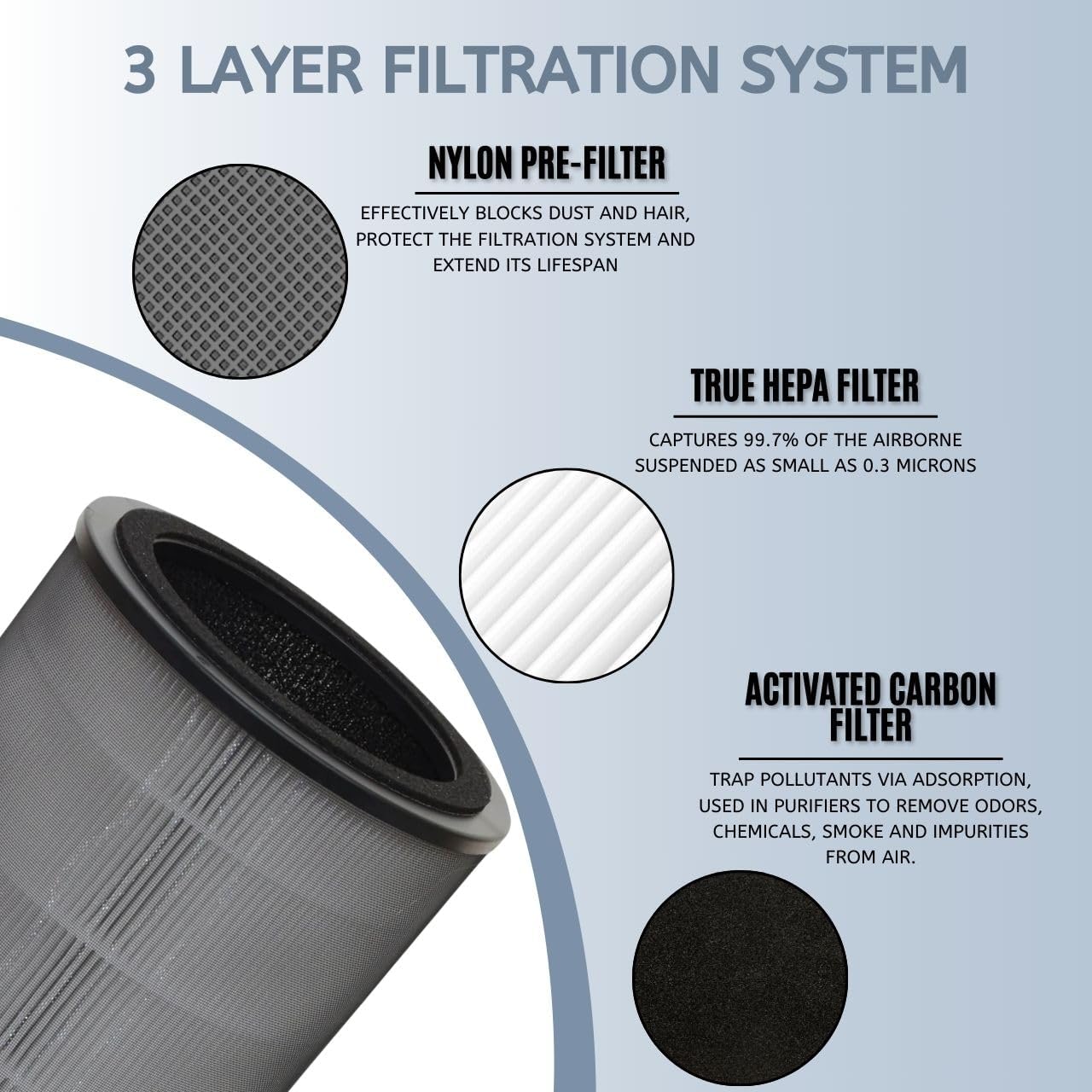 3 LAYER FILTRATION SYSTEM

NYLON PRE-FILTER

EFFECTIVELY BLOCKS DUST AND HAIR, PROTECT THE FILTRATION SYSTEM AND EXTEND ITS LIFESPAN

TRUE HEPA FILTER

CAPTURES 99.7% OF THE AIRBORNE SUSPENDED AS SMALL AS 0.3 MICRONS

ACTIVATED CARBON FILTER

TRAP POLLUTANTS VIA ADSORPTION, USED IN PURIFIERS TO REMOVE ODORS, CHEMICALS, SMOKE AND IMPURITIES FROM AIR.