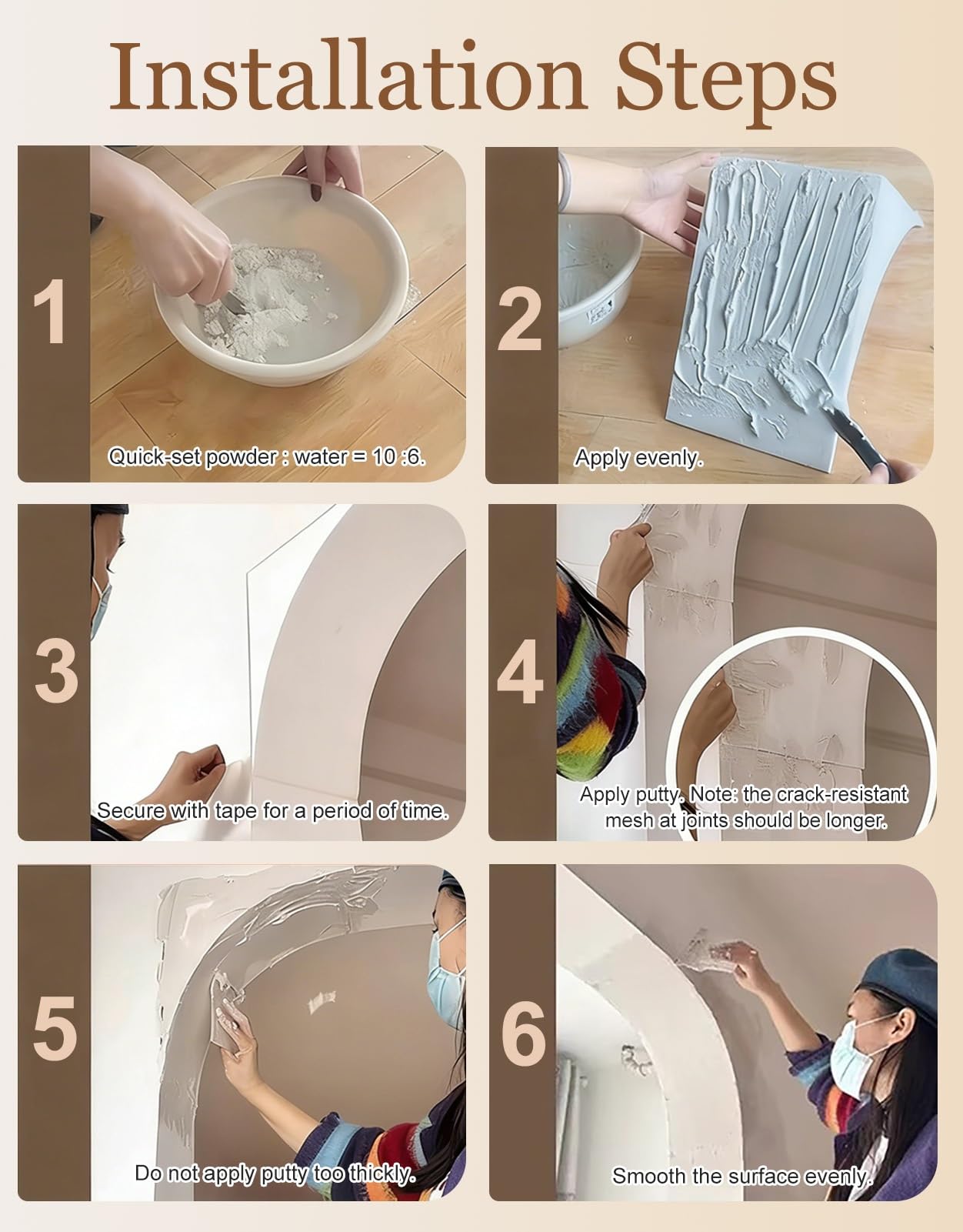 Installation Steps

1

Quick-set powder : water = 10 :6.

2

Apply evenly.

3

Secure with tape for a period of time.

4

Apply putty. Note: the crack-resistant mesh at joints should be longer.

5

Do not apply putty too thickly.

6

Smooth the surface evenly.